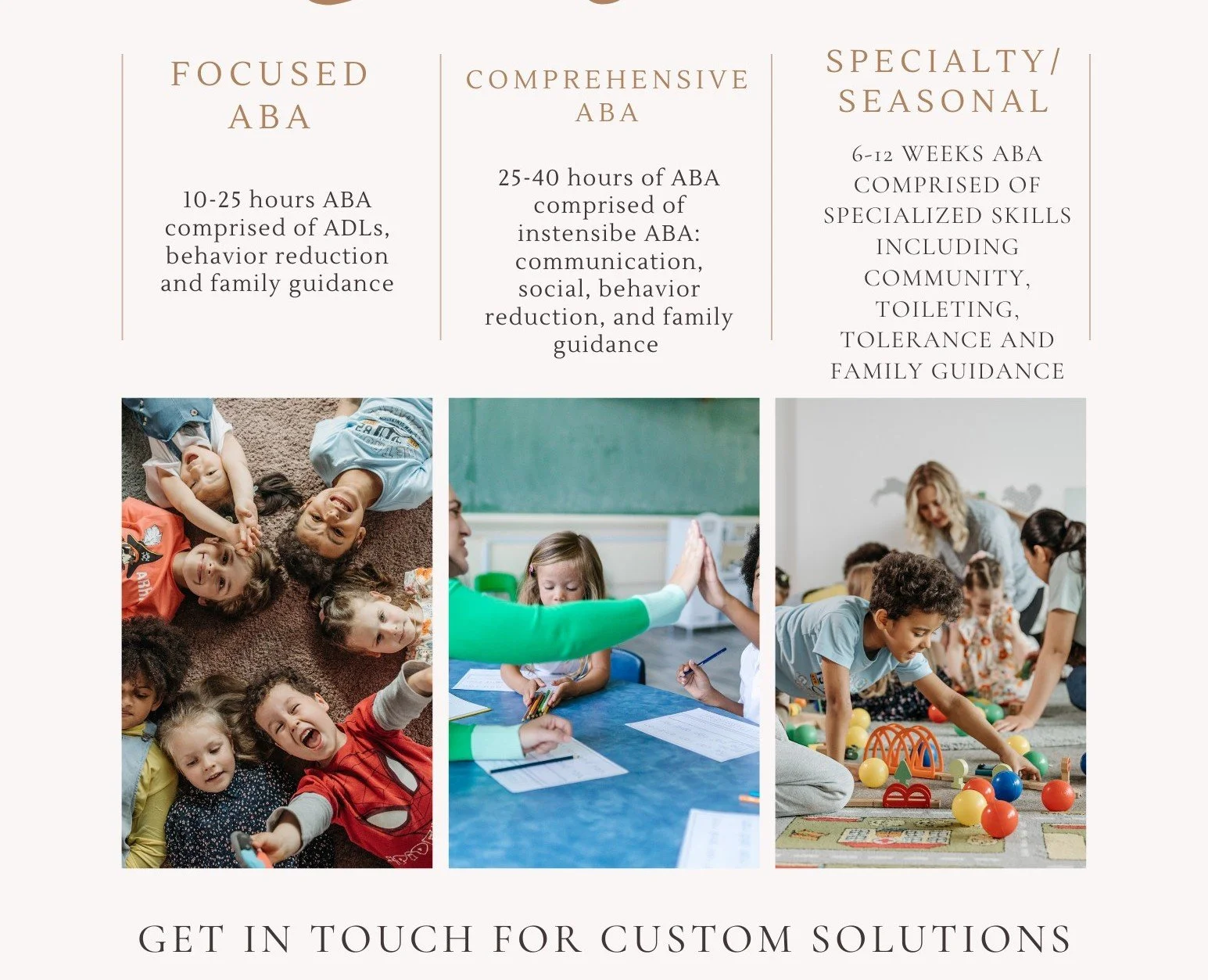 FOCUSED ABA

10-25 hours ABA comprised of ADLs, behavior reduction and family guidance

COMPREHENSIVE ABA

25-40 hours of ABA comprised of instensibe ABA: communication, social, behavior reduction, and family guidance

SPECIALTY/ SEASONAL

6-12 WEEKS ABA COMPRISED OF SPECIALIZED SKILLS INCLUDING COMMUNITY, TOILETING, TOLERANCE AND FAMILY GUIDANCE

GET IN TOUCH FOR CUSTOM SOLUTIONS