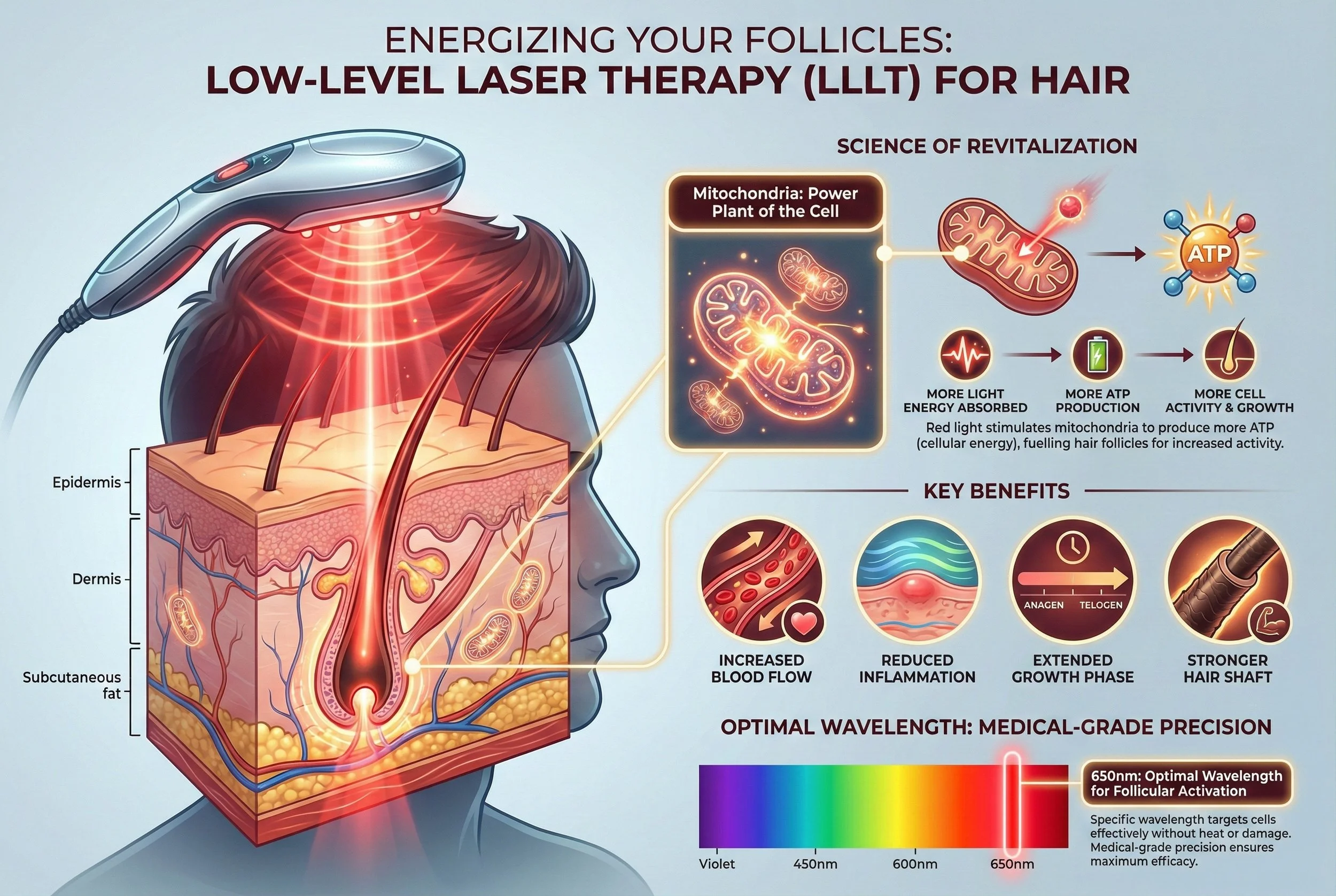 ENERGIZING YOUR FOLLICLES:
LOW-LEVEL LASER THERAPY (LLLT) FOR HAIR

Epidermis
Dermis
Subcutaneous fat

SCIENCE OF REVITALIZATION

Mitochondria: Power Plant of the Cell

ATP

MORE LIGHT ENERGY ABSORBED
MORE ATP PRODUCTION
MORE CELL ACTIVITY & GROWTH

Red light stimulates mitochondria to produce more ATP (cellular energy), fuelling hair follicles for increased activity.

KEY BENEFITS

ANAGEN
TELOGEN

INCREASED BLOOD FLOW
REDUCED INFLAMMATION
EXTENDED GROWTH PHASE
STRONGER HAIR SHAFT

OPTIMAL WAVELENGTH: MEDICAL-GRADE PRECISION

Violet
450nm
600nm
650nm

650nm: Optimal Wavelength for Follicular Activation

Specific wavelength targets cells effectively without heat or damage. Medical-grade precision ensures maximum efficacy.