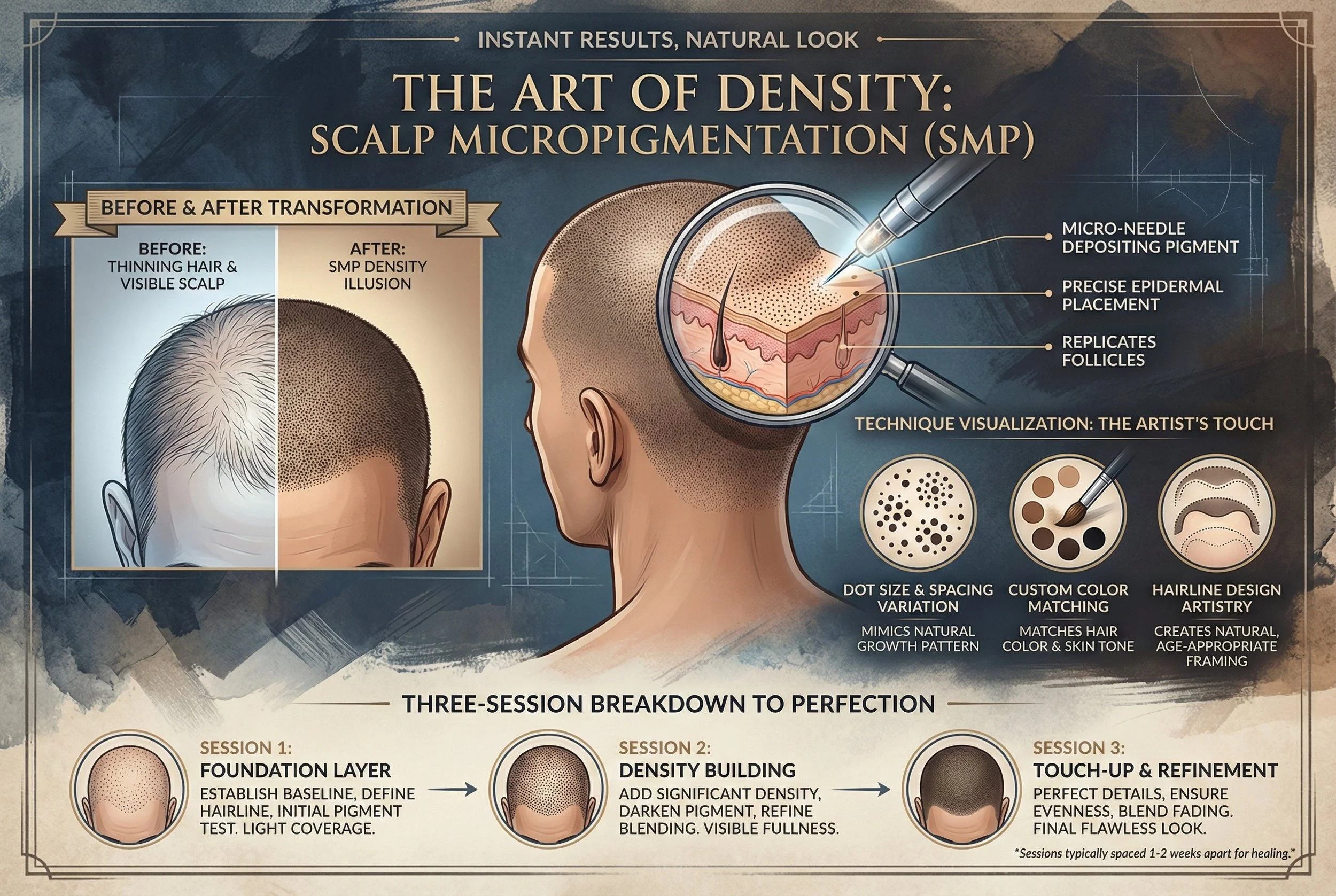 INSTANT RESULTS, NATURAL LOOK

THE ART OF DENSITY:
SCALP MICROPIGMENTATION (SMP)

BEFORE & AFTER TRANSFORMATION

BEFORE:
THINNING HAIR & VISIBLE SCALP

AFTER:
SMP DENSITY ILLUSION

MICRO-NEEDLE DEPOSITING PIGMENT

PRECISE EPIDERMAL PLACEMENT

REPLICATES FOLLICLES

TECHNIQUE VISUALIZATION: THE ARTIST'S TOUCH

DOT SIZE & SPACING VARIATION
MIMICS NATURAL GROWTH PATTERN

CUSTOM COLOR MATCHING
MATCHES HAIR COLOR & SKIN TONE

HAIRLINE DESIGN ARTISTRY
CREATES NATURAL, AGE-APPROPRIATE FRAMING

THREE-SESSION BREAKDOWN TO PERFECTION

SESSION 1:
FOUNDATION LAYER
ESTABLISH BASELINE, DEFINE HAIRLINE, INITIAL PIGMENT TEST. LIGHT COVERAGE.

SESSION 2:
DENSITY BUILDING
ADD SIGNIFICANT DENSITY, DARKEN PIGMENT, REFINE BLENDING. VISIBLE FULLNESS.

SESSION 3:
TOUCH-UP & REFINEMENT
PERFECT DETAILS, ENSURE EVENNESS, BLEND FADING. FINAL FLAWLESS LOOK.

*Sessions typically spaced 1-2 weeks apart for healing.*