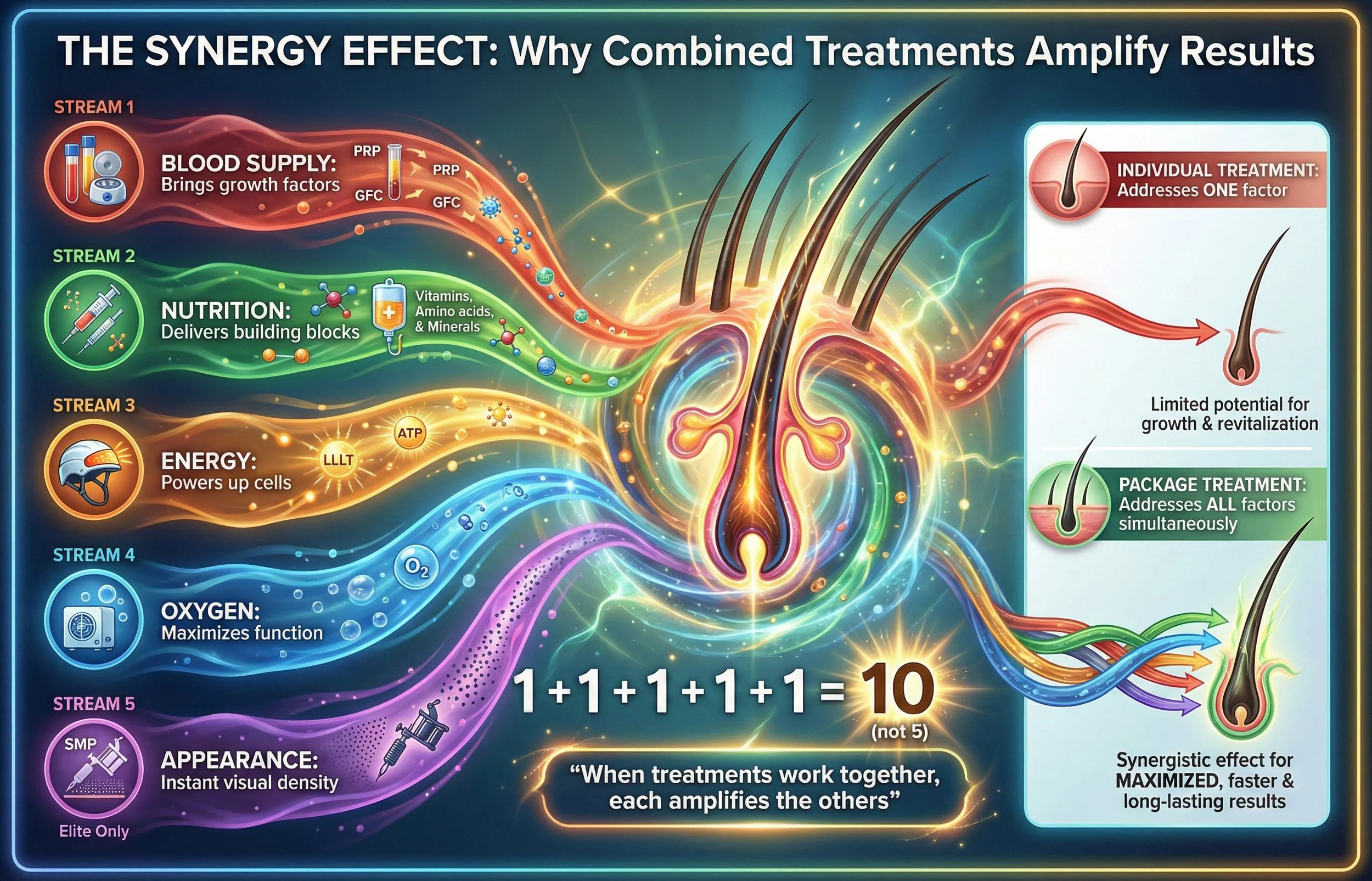 THE SYNERGY EFFECT: Why Combined Treatments Amplify Results

STREAM 1

BLOOD SUPPLY:
Brings growth factors

PRP
GFC
PRP
GFC

STREAM 2

NUTRITION:
Delivers building blocks

Vitamins, Amino acids, & Minerals

STREAM 3

ENERGY:
Powers up cells

LLLT
ATP

STREAM 4

OXYGEN:
Maximizes function

$O_2$

STREAM 5

SMP

APPEARANCE:
Instant visual density

Elite Only

$1+1+1+1+1=10$
(not 5)

"When treatments work together, each amplifies the others"

INDIVIDUAL TREATMENT:
Addresses ONE factor

Limited potential for growth & revitalization

PACKAGE TREATMENT:
Addresses ALL factors simultaneously

Synergistic effect for MAXIMIZED, faster & long-lasting results