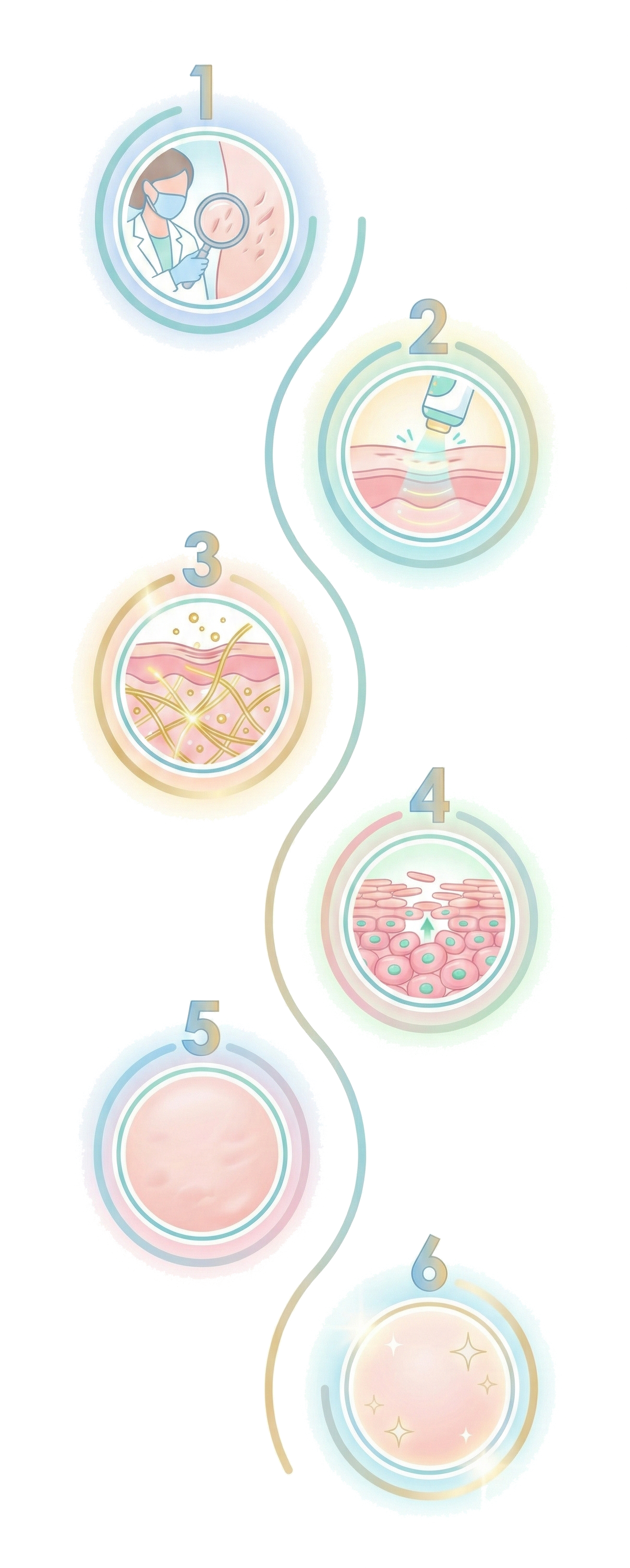 1

2

3

4

5

6