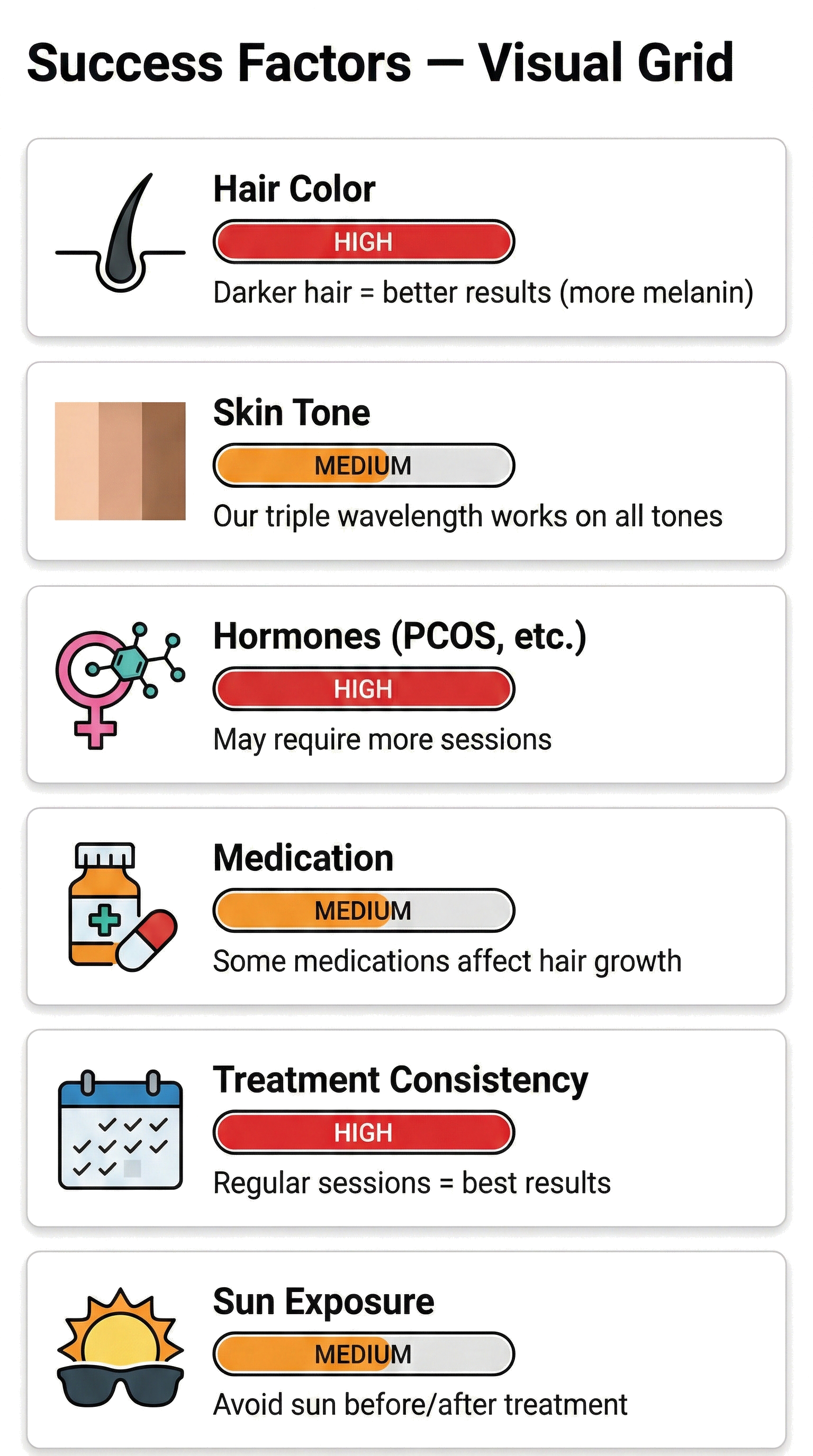 Success Factors — Visual Grid

Hair Color
HIGH
Darker hair = better results (more melanin)

Skin Tone
MEDIUM
Our triple wavelength works on all tones

Hormones (PCOS, etc.)
HIGH
May require more sessions

Medication
MEDIUM
Some medications affect hair growth

Treatment Consistency
HIGH
Regular sessions = best results

Sun Exposure
MEDIUM
Avoid sun before/after treatment