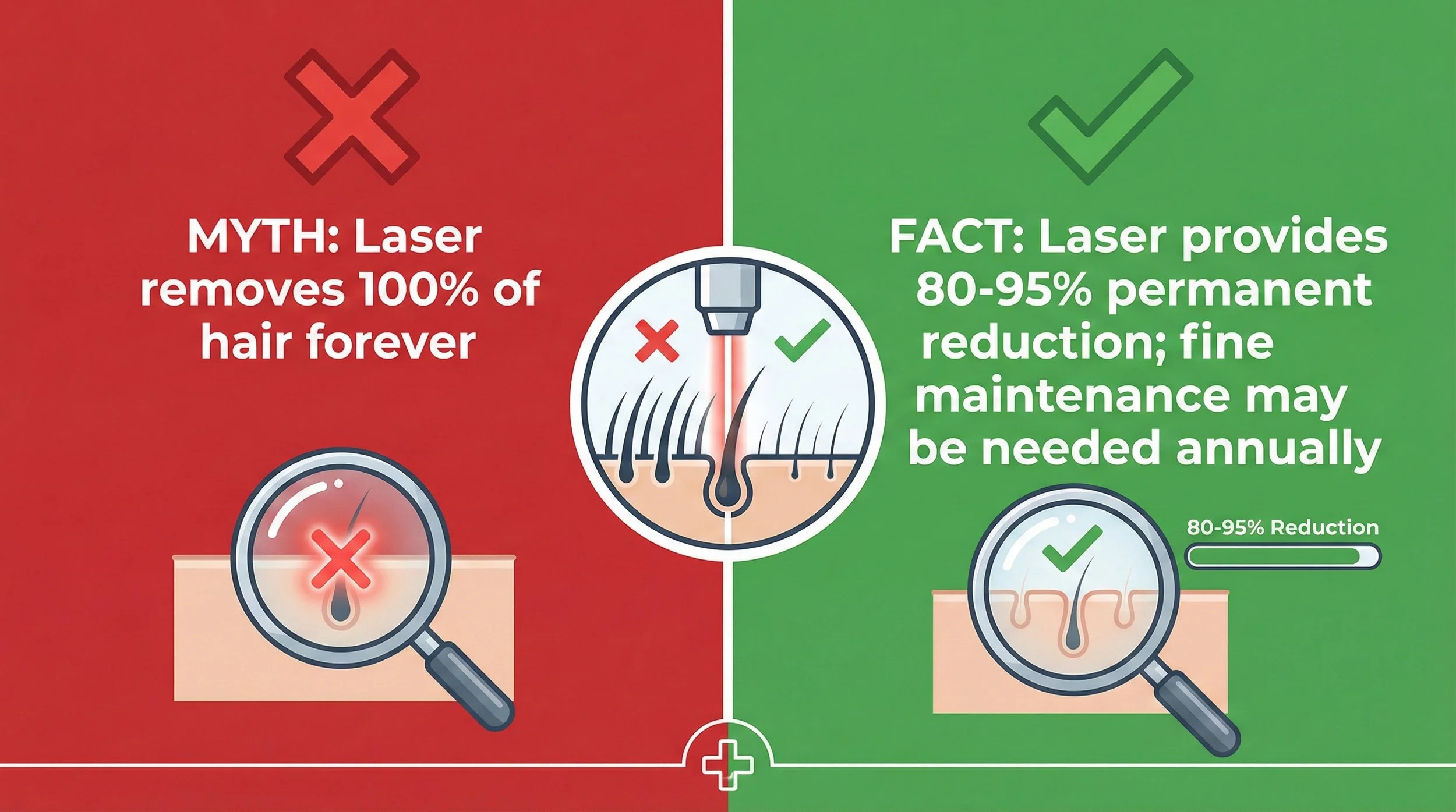 MYTH: Laser removes 100% of hair forever

FACT: Laser provides 80-95% permanent reduction; fine maintenance may be needed annually

80-95% Reduction