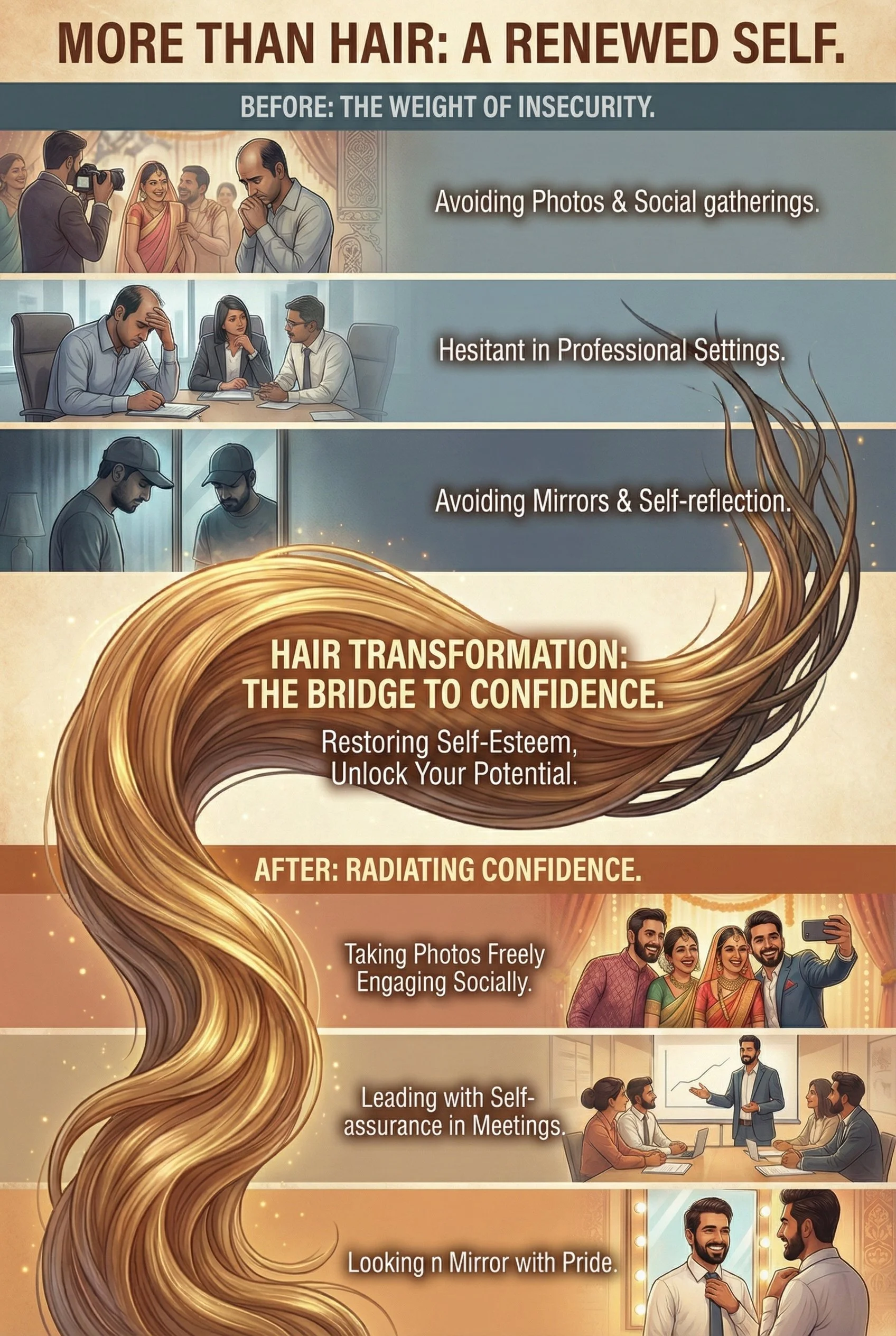 MORE THAN HAIR: A RENEWED SELF.

BEFORE: THE WEIGHT OF INSECURITY.

Avoiding Photos & Social gatherings.

Hesitant in Professional Settings.

Avoiding Mirrors & Self-reflection.

HAIR TRANSFORMATION: THE BRIDGE TO CONFIDENCE.

Restoring Self-Esteem, Unlock Your Potential.

AFTER: RADIATING CONFIDENCE.

Taking Photos Freely Engaging Socially.

Leading with Self-assurance in Meetings.

Looking n Mirror with Pride.