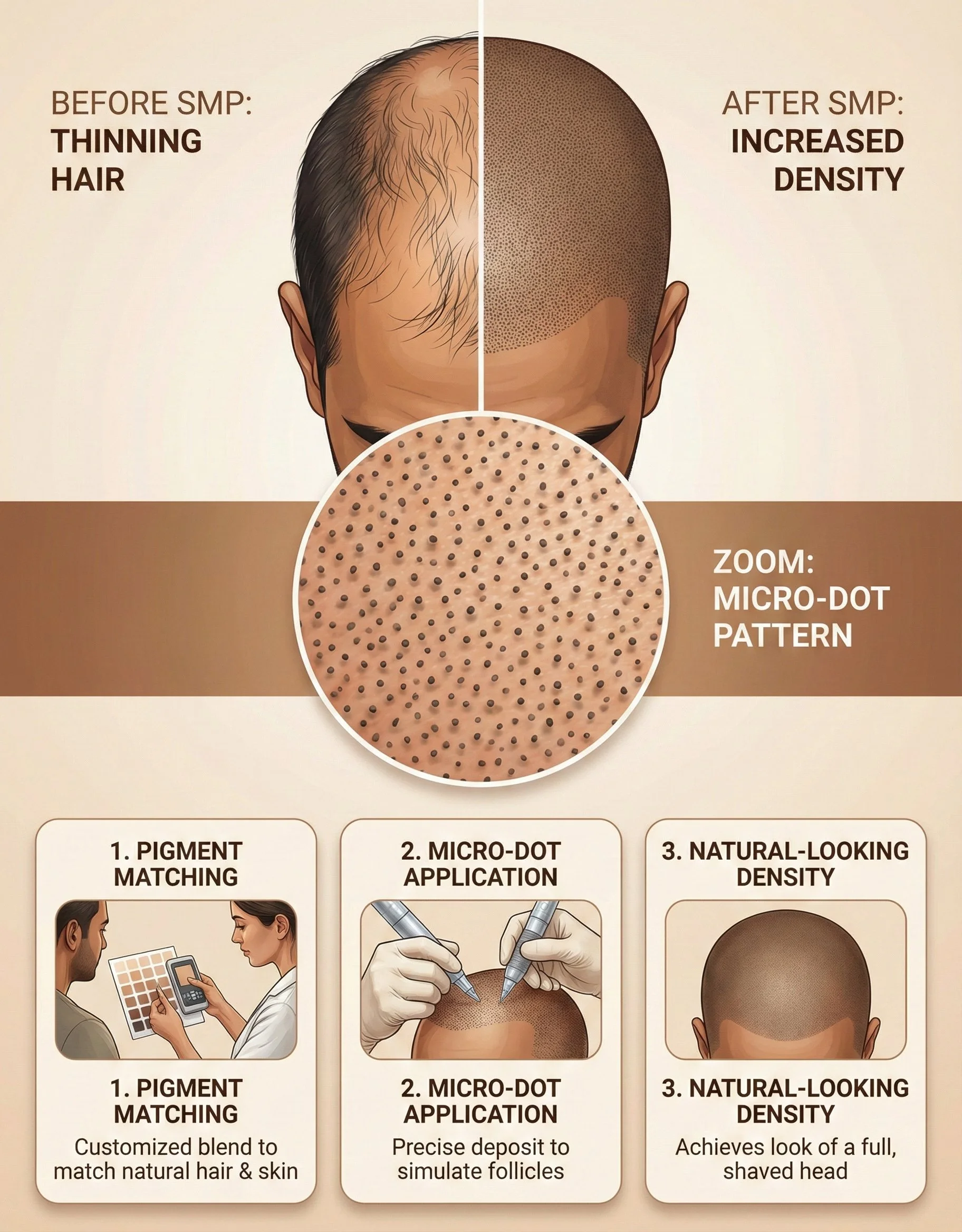 BEFORE SMP:
THINNING HAIR

AFTER SMP:
INCREASED DENSITY

ZOOM:
MICRO-DOT PATTERN

1. PIGMENT MATCHING

1. PIGMENT MATCHING
Customized blend to match natural hair & skin

2. MICRO-DOT APPLICATION

2. MICRO-DOT APPLICATION
Precise deposit to simulate follicles

3. NATURAL-LOOKING DENSITY

3. NATURAL-LOOKING DENSITY
Achieves look of a full, shaved head