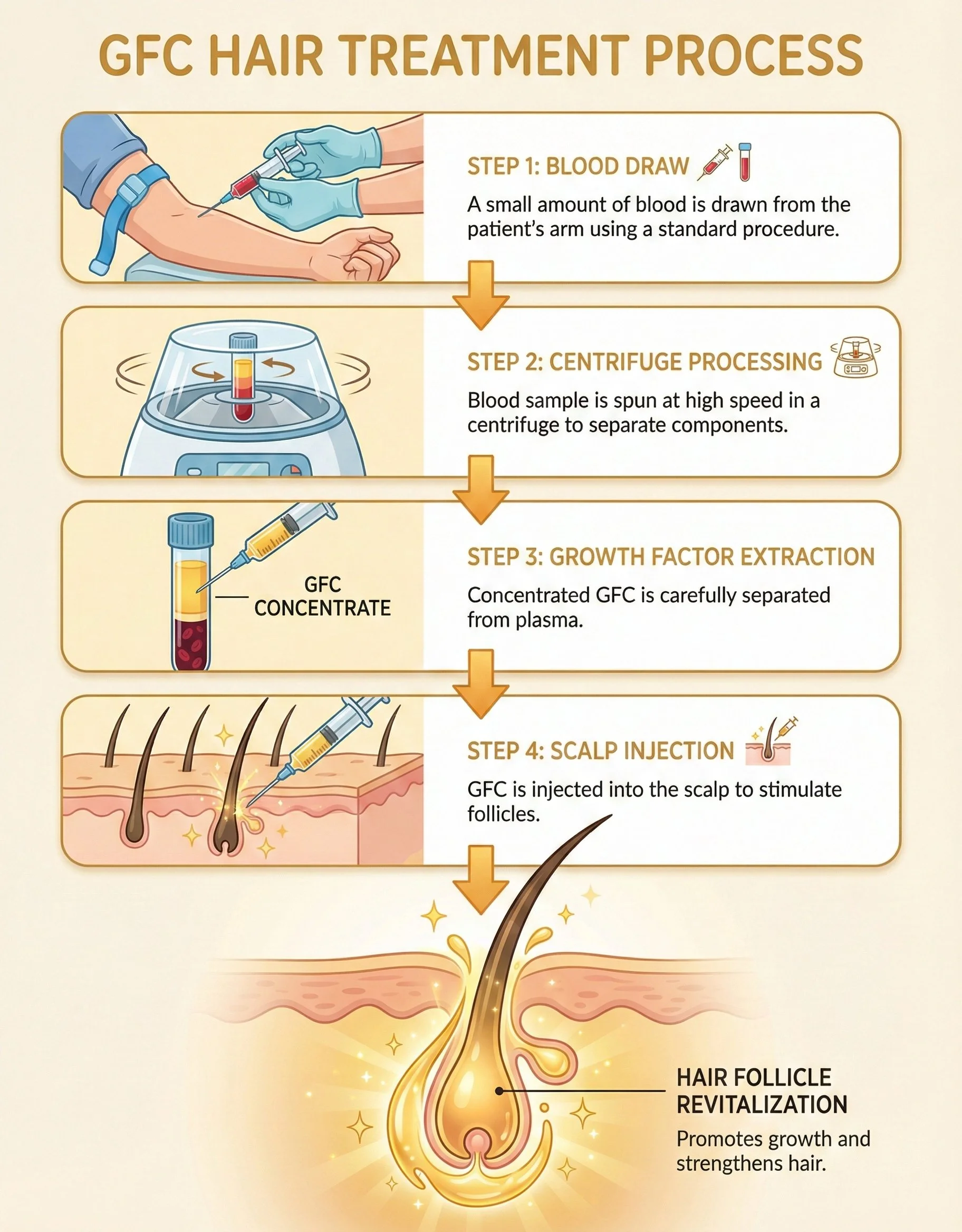 GFC HAIR TREATMENT PROCESS

STEP 1: BLOOD DRAW

A small amount of blood is drawn from the patient's arm using a standard procedure.

STEP 2: CENTRIFUGE PROCESSING

Blood sample is spun at high speed in a centrifuge to separate components.

GFC CONCENTRATE

STEP 3: GROWTH FACTOR EXTRACTION

Concentrated GFC is carefully separated from plasma.

STEP 4: SCALP INJECTION

GFC is injected into the scalp to stimulate follicles.

HAIR FOLLICLE REVITALIZATION

Promotes growth and strengthens hair.