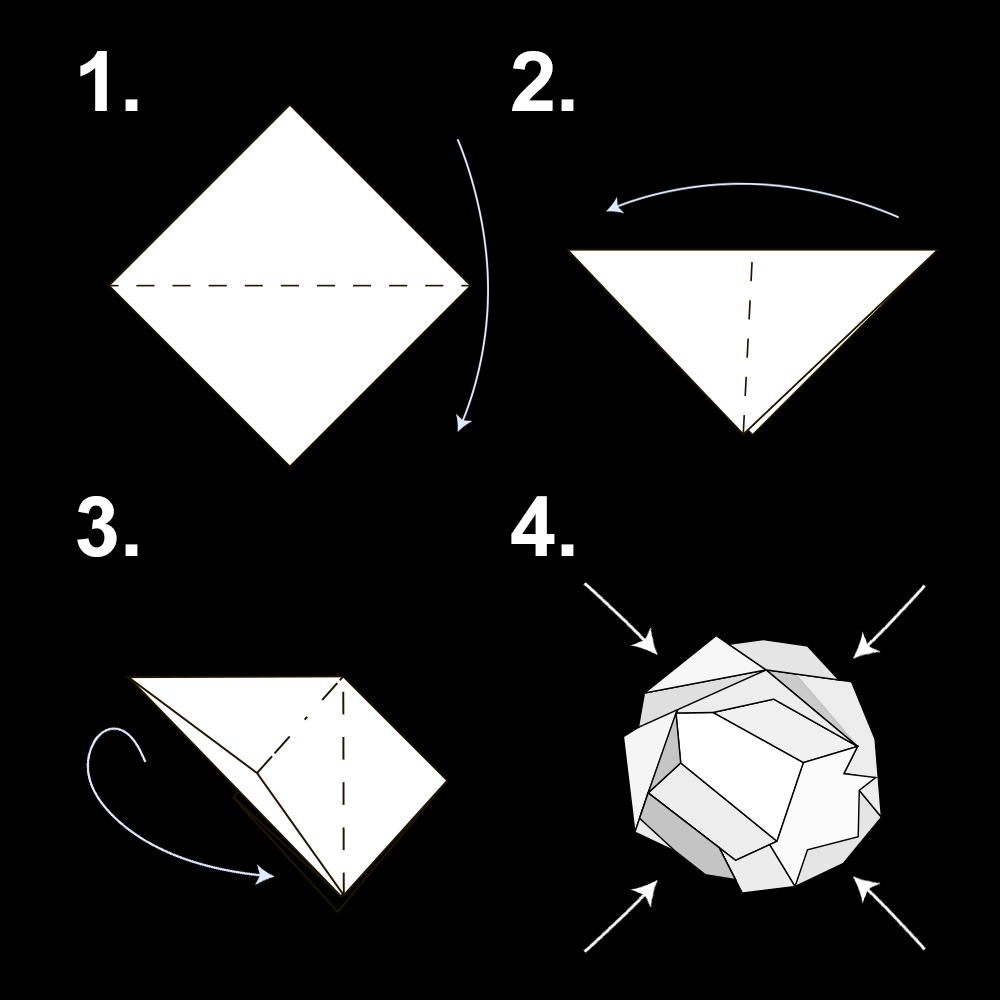 1.

2.

3.

4.