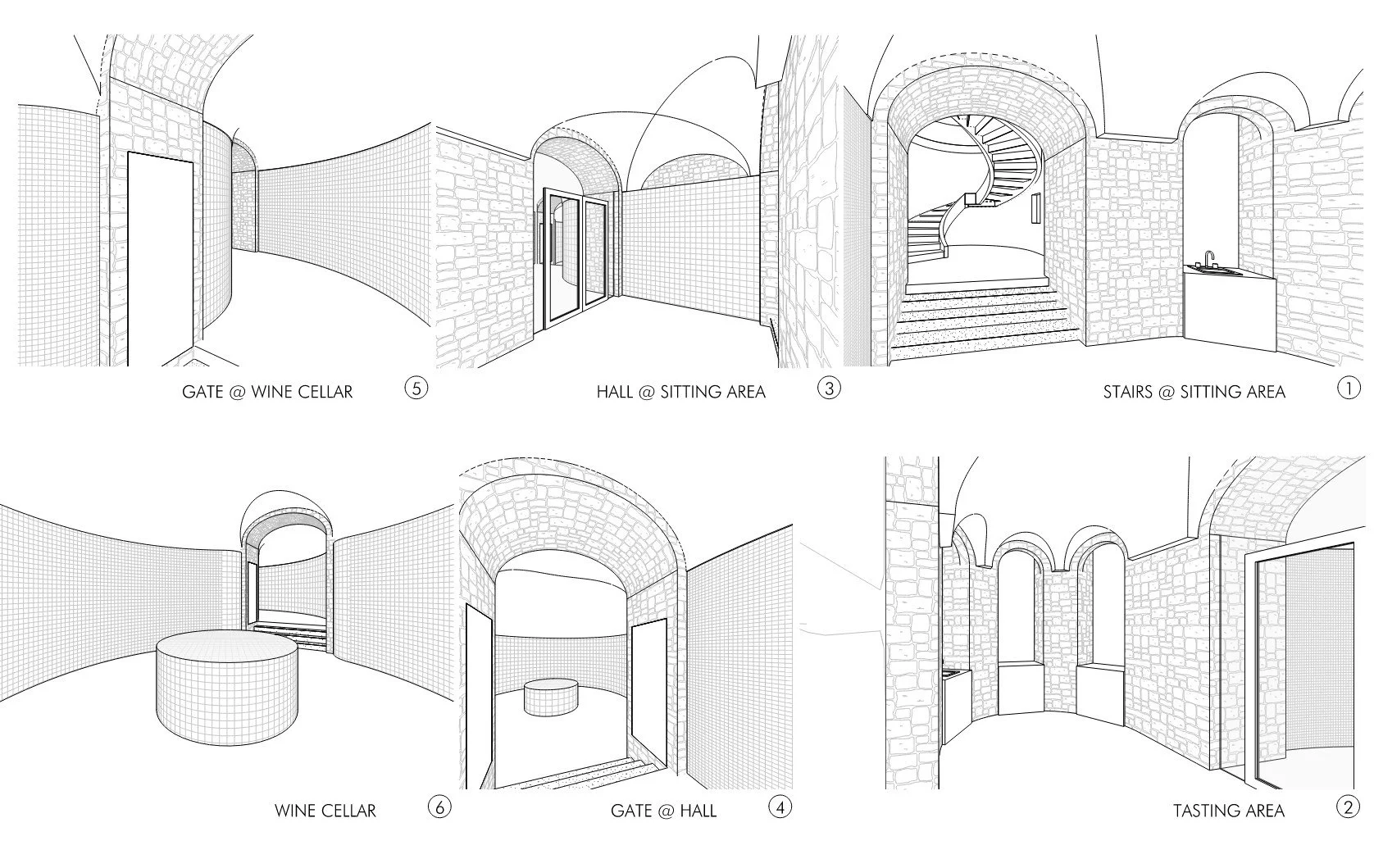 GATE @ WINE CELLAR 5

HALL @ SITTING AREA 3

STAIRS @ SITTING AREA 1

WINE CELLAR 6

GATE @ HALL 4

TASTING AREA 2