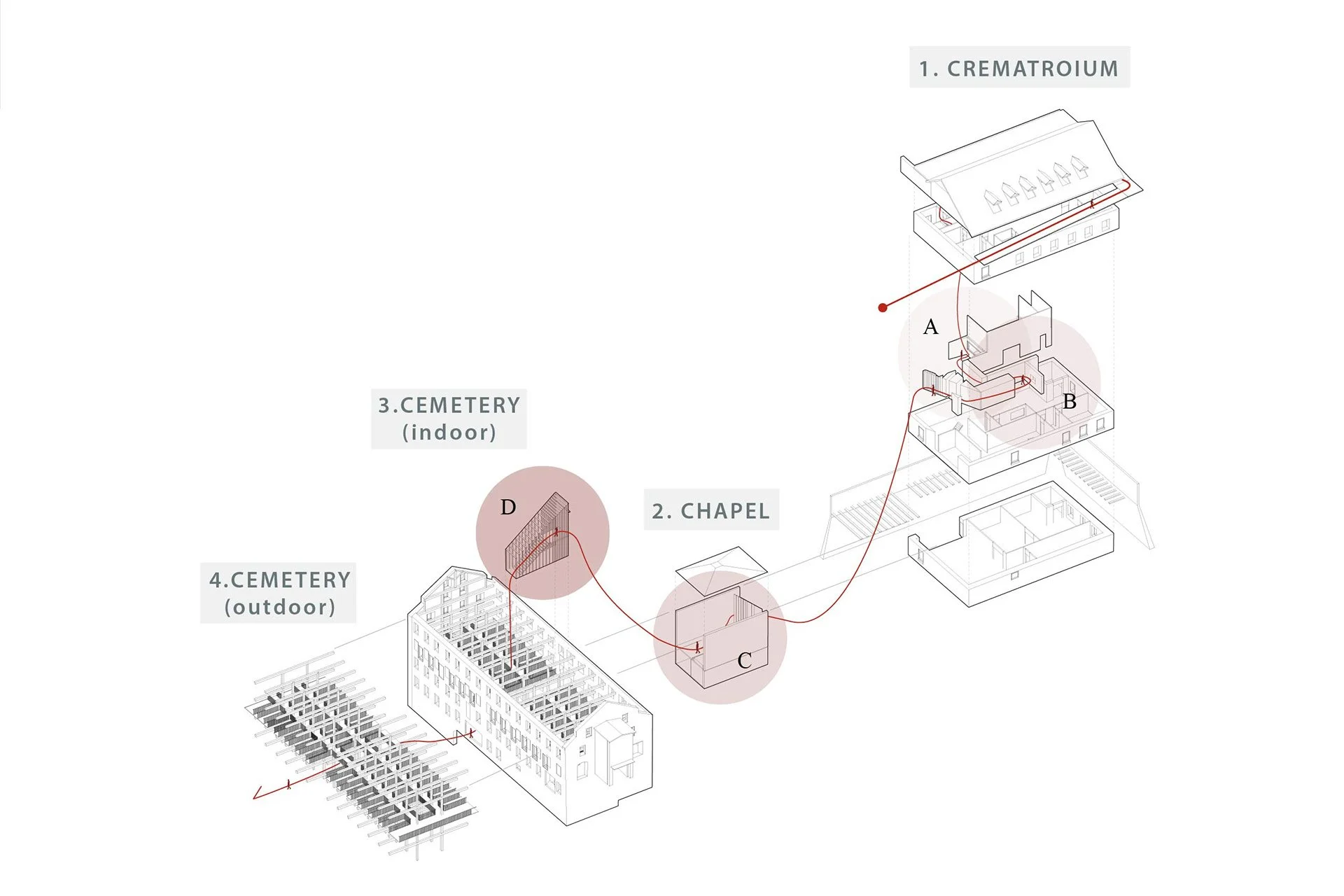 1. CREMATROIUM

A

B

3.CEMETERY (indoor)

D

2. CHAPEL

4.CEMETERY (outdoor)

C