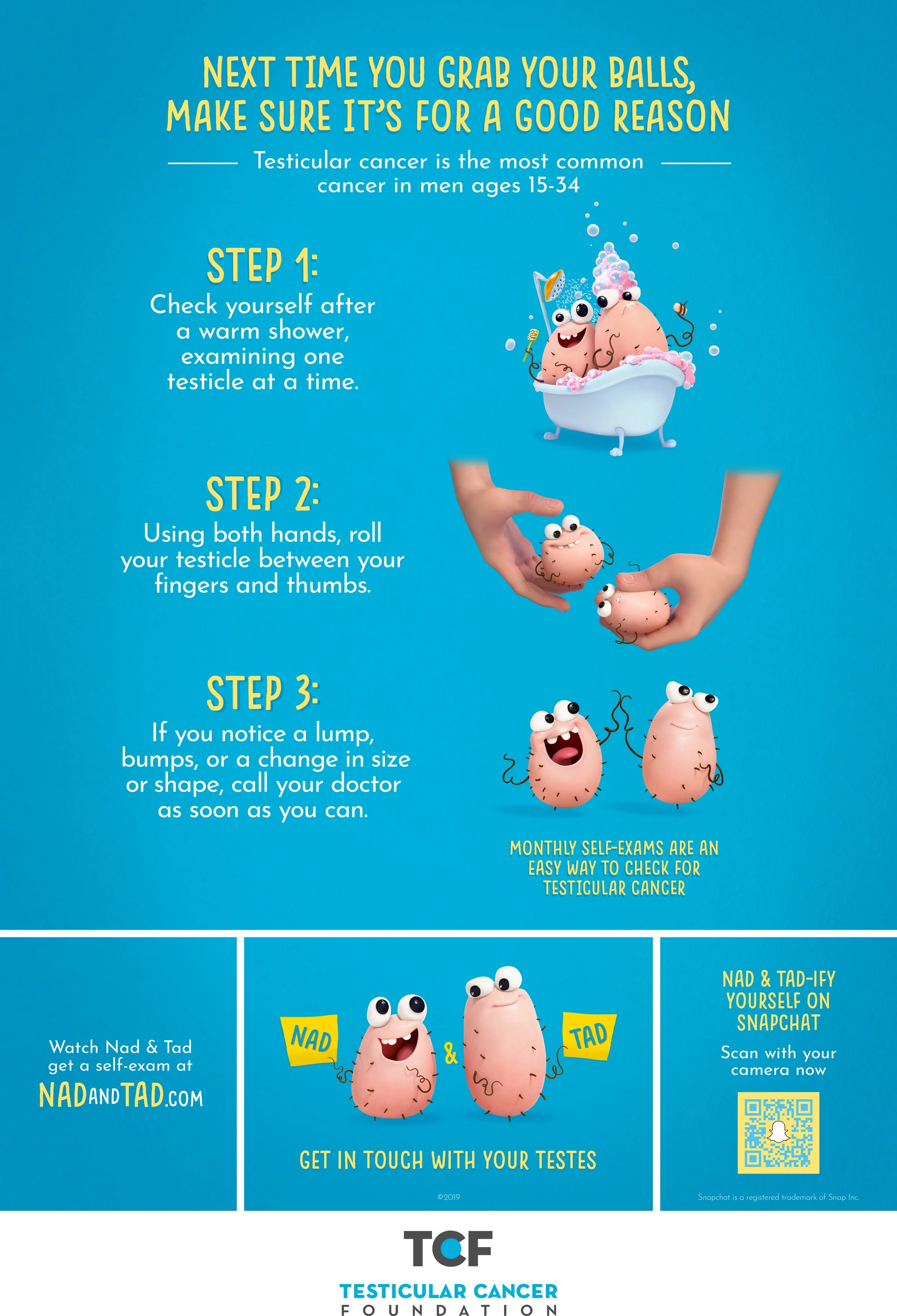 NEXT TIME YOU GRAB YOUR BALLS, MAKE SURE IT'S FOR A GOOD REASON

Testicular cancer is the most common cancer in men ages 15-34

STEP 1:
Check yourself after a warm shower, examining one testicle at a time.

STEP 2:
Using both hands, roll your testicle between your fingers and thumbs.

STEP 3:
If you notice a lump, bumps, or a change in size or shape, call your doctor as soon as you can.

MONTHLY SELF-EXAMS ARE AN EASY WAY TO CHECK FOR TESTICULAR CANCER

Watch Nad & Tad get a self-exam at
NADANDTAD.COM

NAD & TAD

GET IN TOUCH WITH YOUR TESTES

©2019

NAD & TAD-IFY YOURSELF ON SNAPCHAT

Scan with your camera now

Snapchat is a registered trademark of Snap Inc.

TCF
TESTICULAR CANCER FOUNDATION