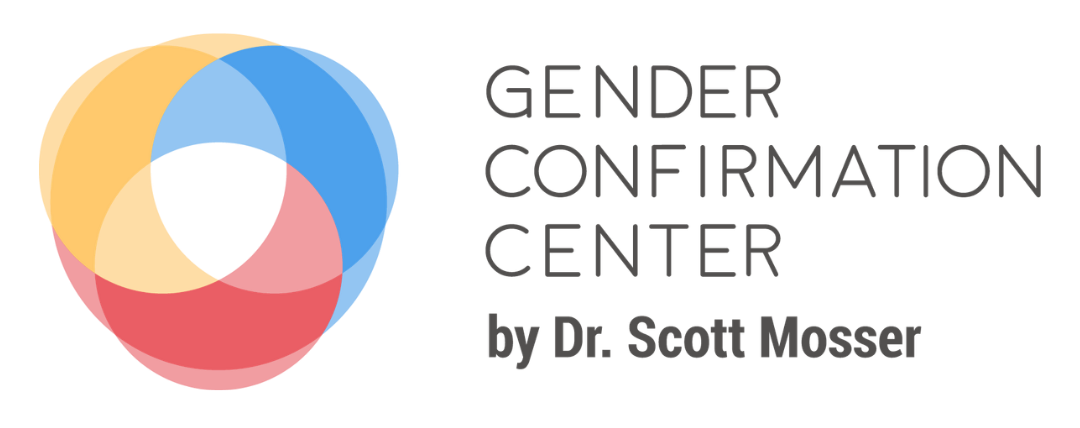 GENDER
CONFIRMATION
CENTER
by Dr. Scott Mosser