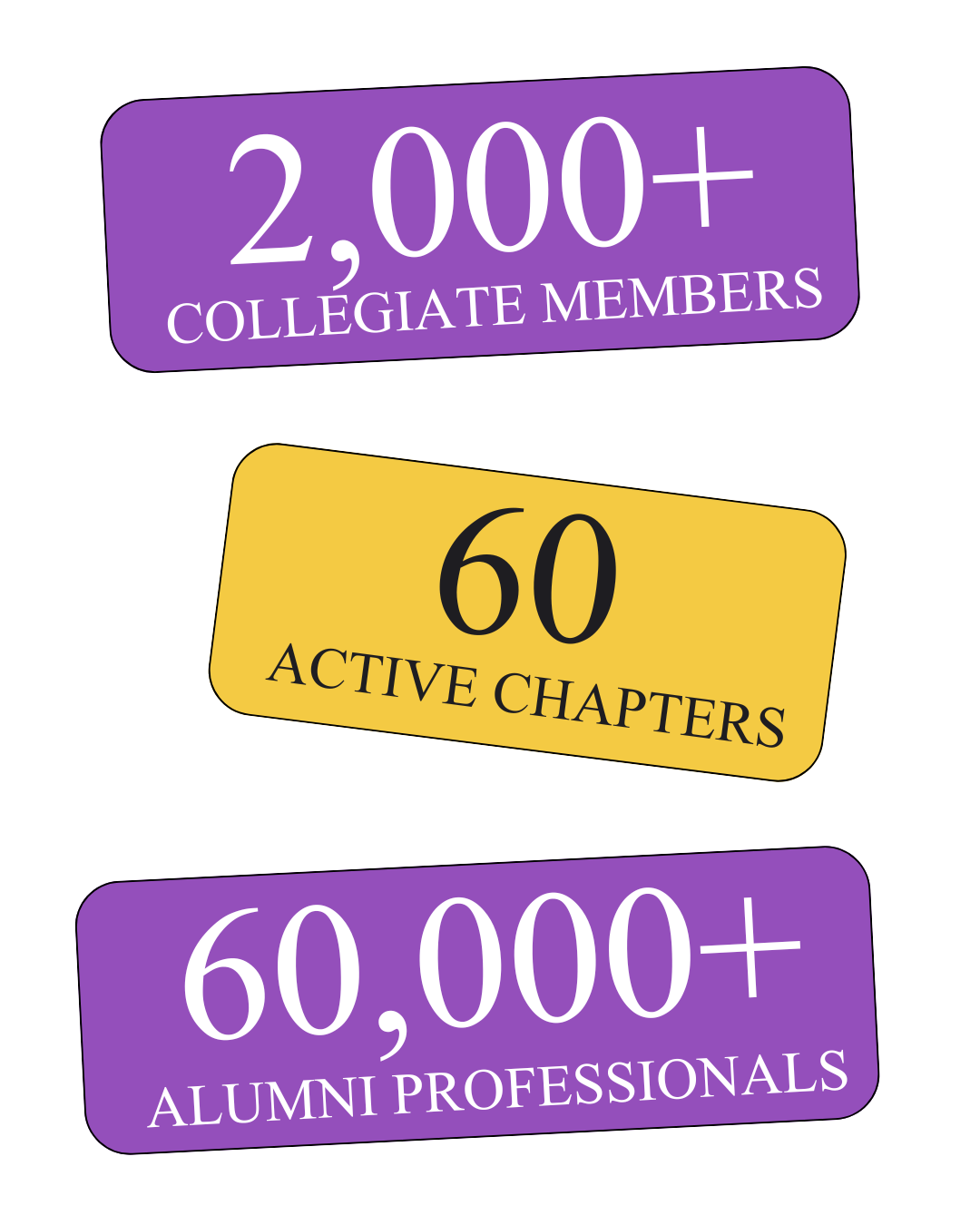 2,000+
COLLEGIATE MEMBERS

60
ACTIVE CHAPTERS

60,000+
ALUMNI PROFESSIONALS