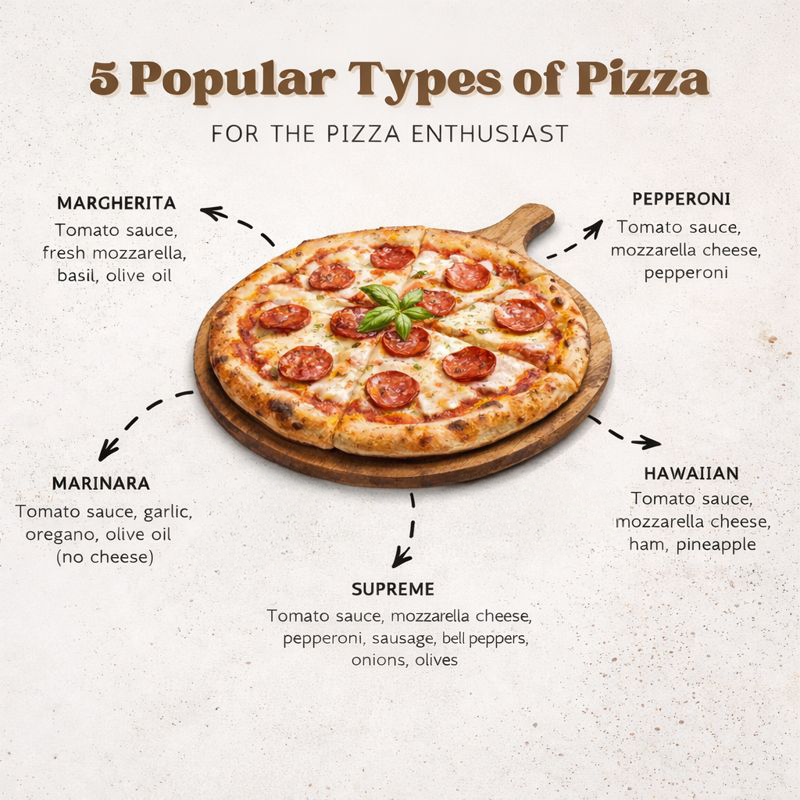 5 Popular Types of Pizza

FOR THE PIZZA ENTHUSIAST

MARGHERITA
Tomato sauce, fresh mozzarella, basil, olive oil

PEPPERONI
Tomato sauce, mozzarella cheese, pepperoni

MARINARA
Tomato sauce, garlic, oregano, olive oil (no cheese)

HAWAIIAN
Tomato sauce, mozzarella cheese, ham, pineapple

SUPREME
Tomato sauce, mozzarella cheese, pepperoni, sausage, bell peppers, onions, olives