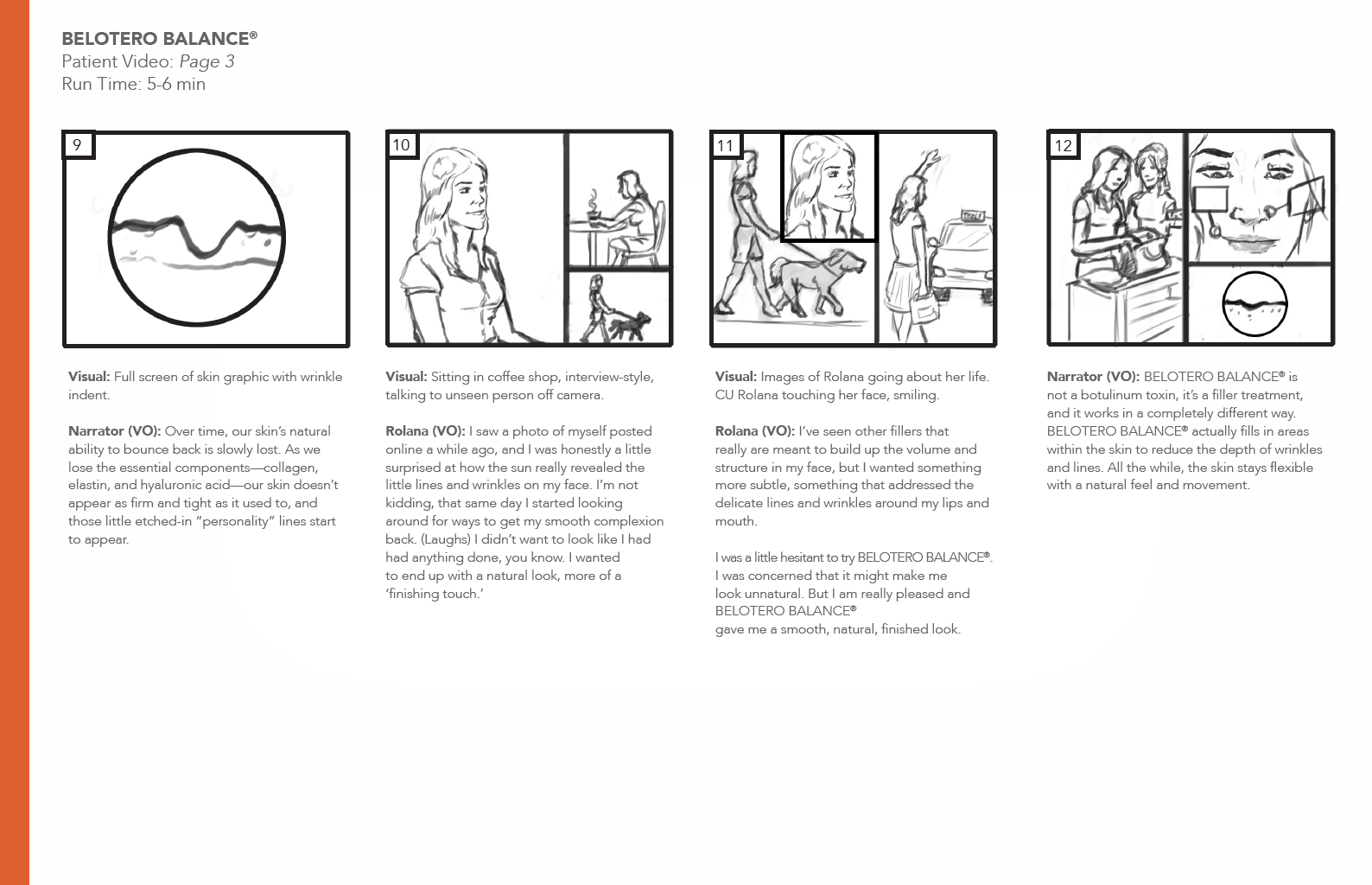 BELOTERO BALANCE®
Patient Video: Page 3
Run Time: 5-6 min

9

Visual: Full screen of skin graphic with wrinkle indent.

Narrator (VO): Over time, our skin's natural ability to bounce back is slowly lost. As we lose the essential components—collagen, elastin, and hyaluronic acid—our skin doesn't appear as firm and tight as it used to, and those little etched-in "personality" lines start to appear.

10

Visual: Sitting in coffee shop, interview-style, talking to unseen person off camera.

Rolana (VO): I saw a photo of myself posted online a while ago, and I was honestly a little surprised at how the sun really revealed the little lines and wrinkles on my face. I'm not kidding, that same day I started looking around for ways to get my smooth complexion back. (Laughs) I didn't want to look like I had had anything done, you know. I wanted to end up with a natural look, more of a 'finishing touch.'

11

TAXI

Visual: Images of Rolana going about her life. CU Rolana touching her face, smiling.

Rolana (VO): I've seen other fillers that really are meant to build up the volume and structure in my face, but I wanted something more subtle, something that addressed the delicate lines and wrinkles around my lips and mouth.

I was a little hesitant to try BELOTERO BALANCE®. I was concerned that it might make me look unnatural. But I am really pleased and BELOTERO BALANCE® gave me a smooth, natural, finished look.

12

Narrator (VO): BELOTERO BALANCE® is not a botulinum toxin, it's a filler treatment, and it works in a completely different way. BELOTERO BALANCE® actually fills in areas within the skin to reduce the depth of wrinkles and lines. All the while, the skin stays flexible with a natural feel and movement.