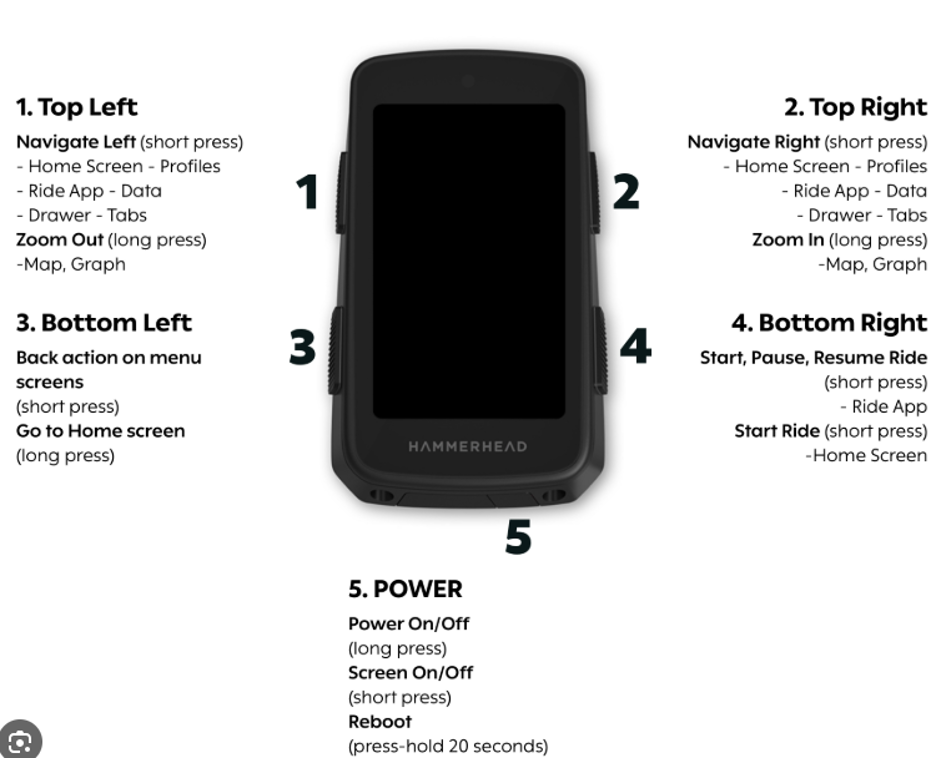 1. Top Left
Navigate Left (short press)
- Home Screen - Profiles
- Ride App - Data
- Drawer - Tabs
Zoom Out (long press)
-Map, Graph

3. Bottom Left
Back action on menu screens
(short press)
Go to Home screen
(long press)

1

3

HAMMERHEAD

2

4

5

2. Top Right
Navigate Right (short press)
- Home Screen - Profiles
- Ride App - Data
- Drawer - Tabs
Zoom In (long press)
-Map, Graph

4. Bottom Right
Start, Pause, Resume Ride
(short press)
- Ride App
Start Ride (short press)
-Home Screen

5. POWER
Power On/Off
(long press)
Screen On/Off
(short press)
Reboot
(press-hold 20 seconds)