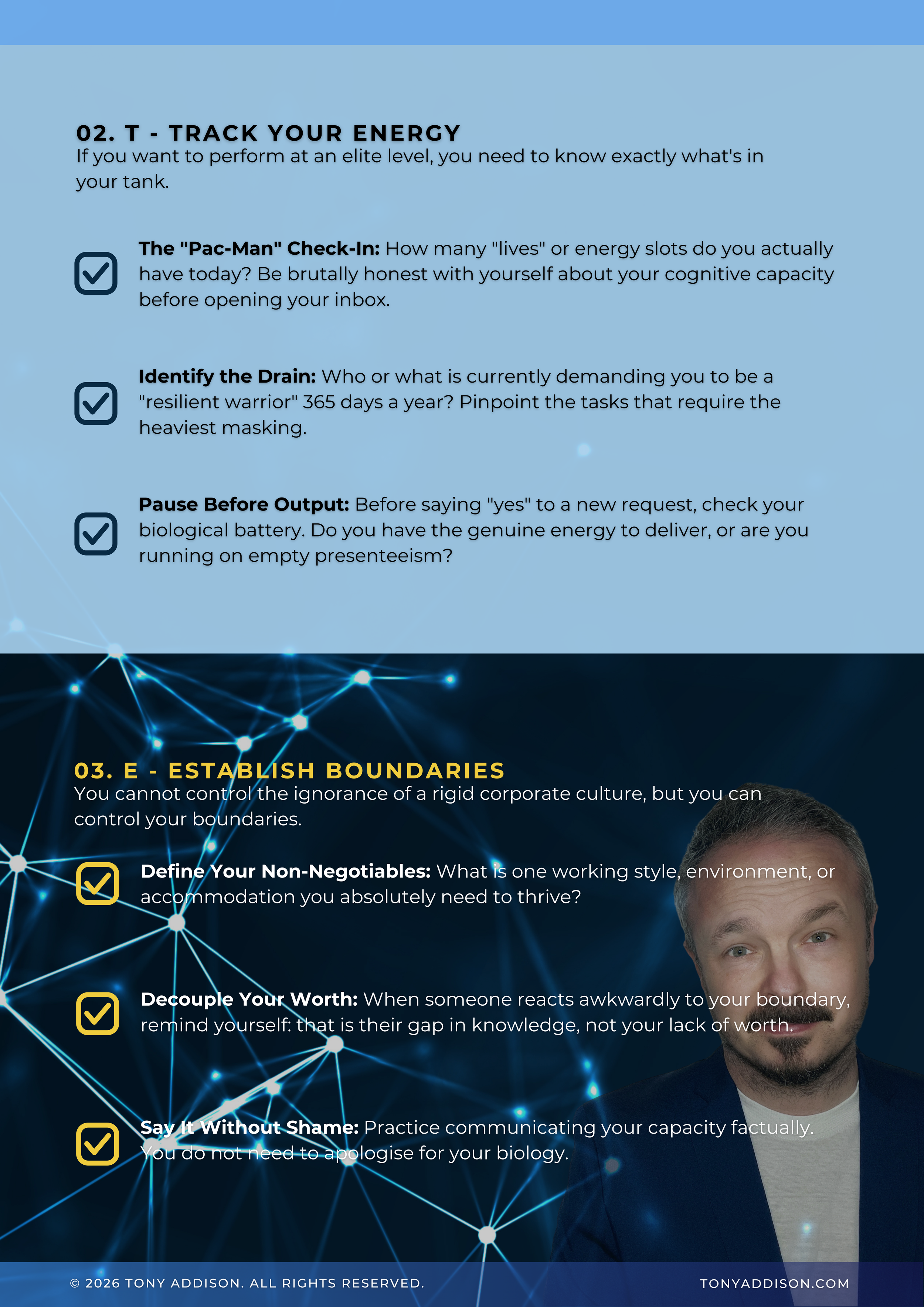 02. T - TRACK YOUR ENERGY

If you want to perform at an elite level, you need to know exactly what's in your tank.

The "Pac-Man" Check-In: How many "lives" or energy slots do you actually have today? Be brutally honest with yourself about your cognitive capacity before opening your inbox.

Identify the Drain: Who or what is currently demanding you to be a "resilient warrior" 365 days a year? Pinpoint the tasks that require the heaviest masking.

Pause Before Output: Before saying "yes" to a new request, check your biological battery. Do you have the genuine energy to deliver, or are you running on empty presenteeism?

03. E - ESTABLISH BOUNDARIES

You cannot control the ignorance of a rigid corporate culture, but you can control your boundaries.

Define Your Non-Negotiables: What is one working style, environment, or accommodation you absolutely need to thrive?

Decouple Your Worth: When someone reacts awkwardly to your boundary, remind yourself: that is their gap in knowledge, not your lack of worth.

Say It Without Shame: Practice communicating your capacity factually. You do not need to apologise for your biology.

© 2026 TONY ADDISON. ALL RIGHTS RESERVED.

TONYADDISON.COM