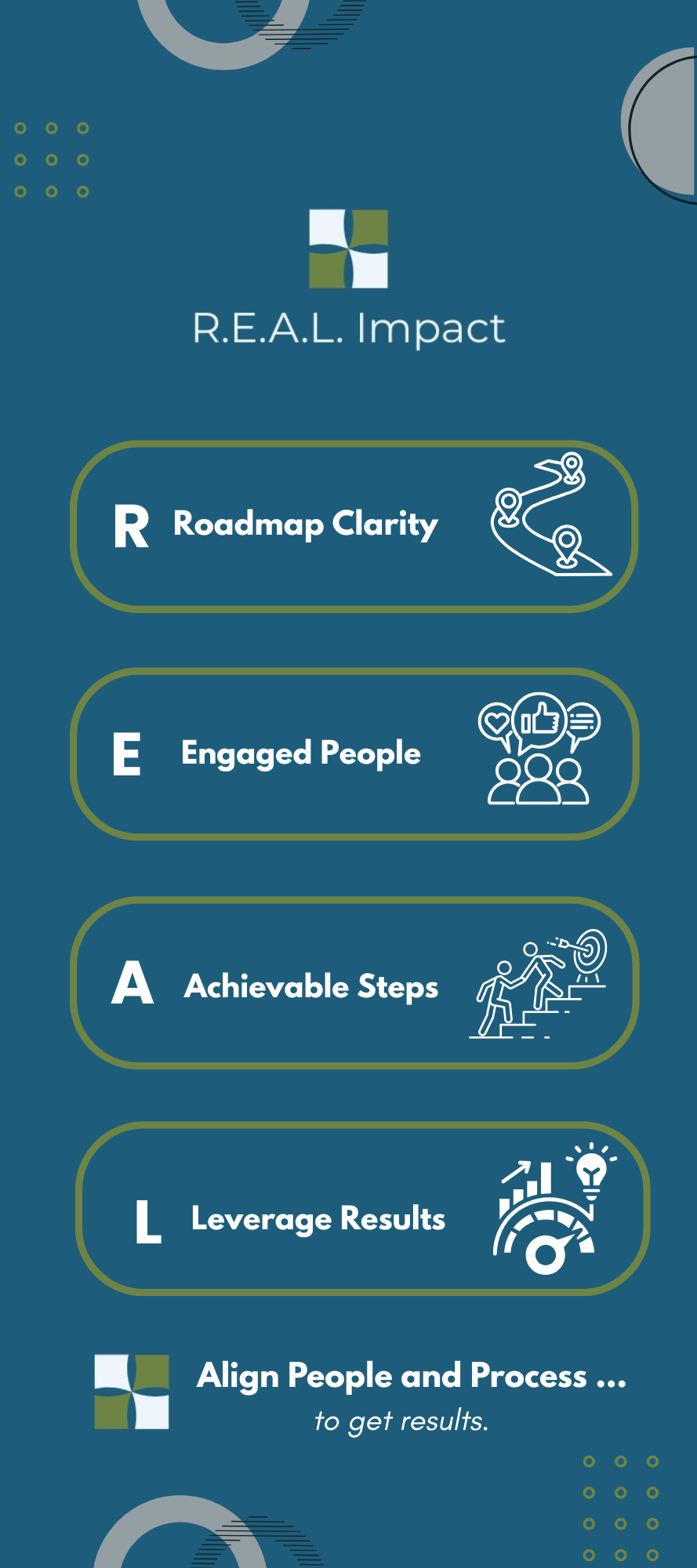 R.E.A.L. Impact

R Roadmap Clarity

E Engaged People

A Achievable Steps

L Leverage Results

Align People and Process ...
to get results.