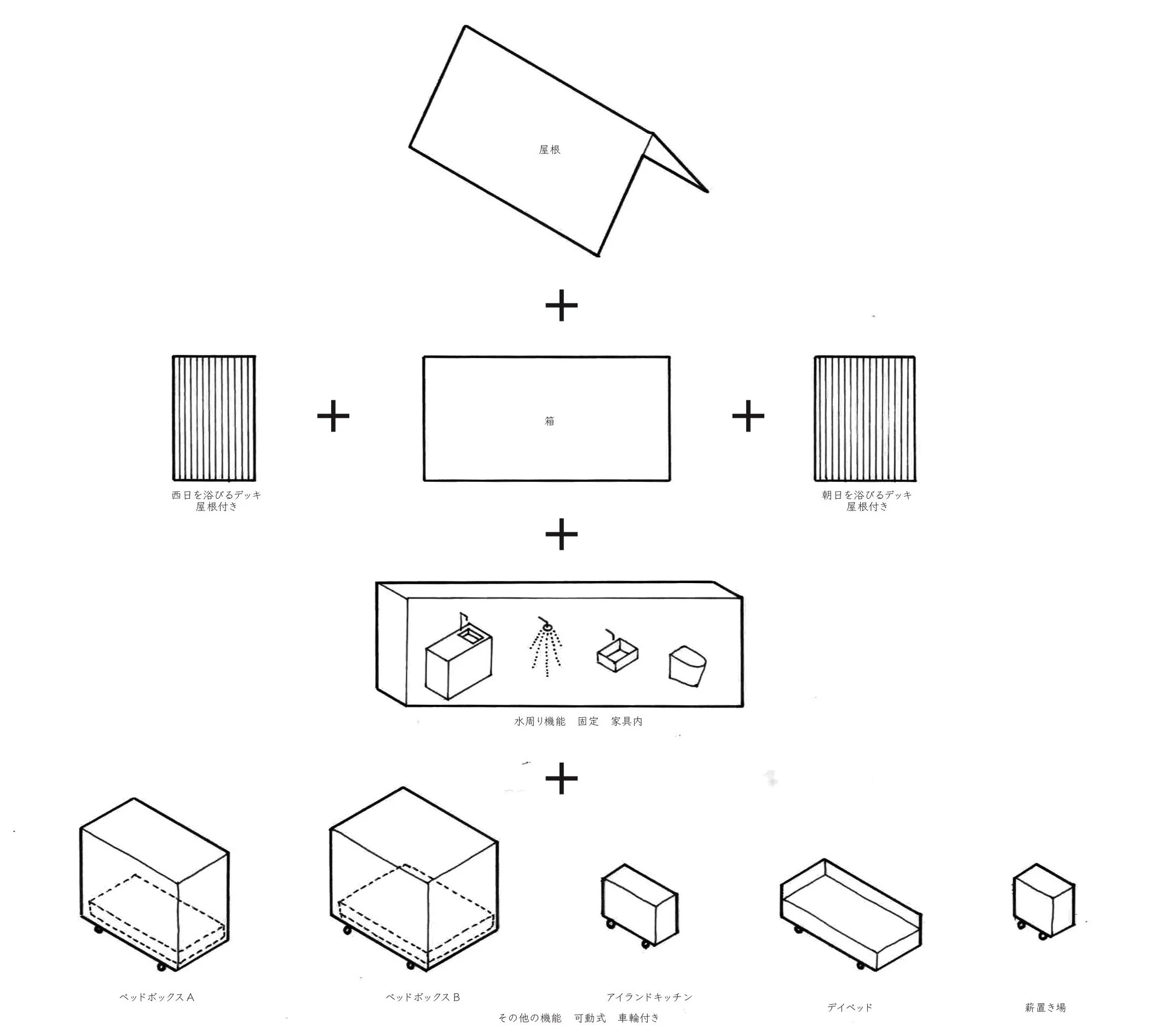 屋根

+

西日を浴びるデッキ
屋根付き

+

箱

+

朝日を浴びるデッキ
屋根付き

+

水周り機能　固定　家具内

+

ベッドボックスＡ

ベッドボックスＢ

アイランドキッチン

デイベッド

薪置き場

その他の機能　可動式　車輪付き