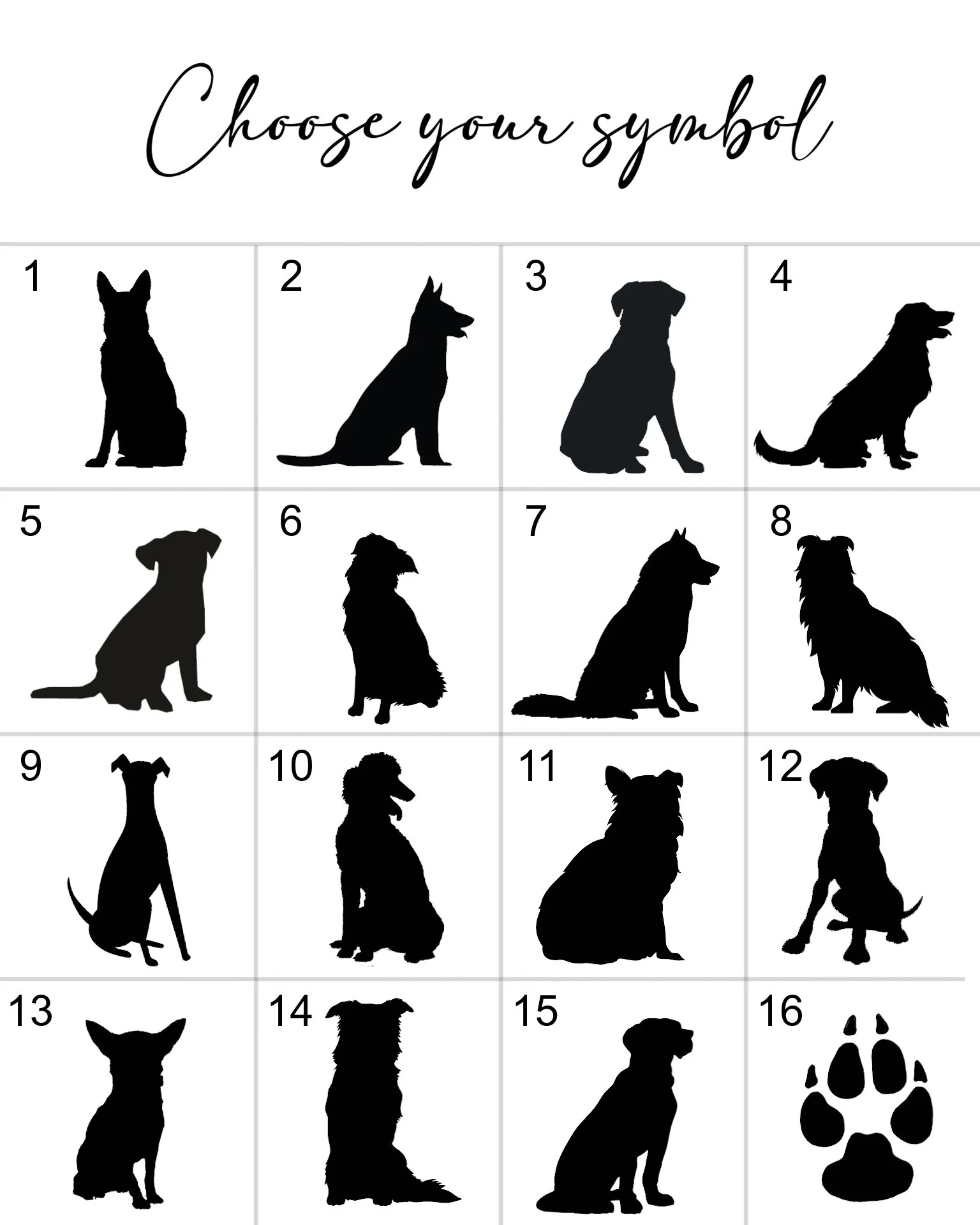 Choose your symbol

| 1 | 2 | 3 | 4 |
|---|---|---|---|
| 5 | 6 | 7 | 8 |
| 9 | 10 | 11 | 12 |
| 13 | 14 | 15 | 16 |