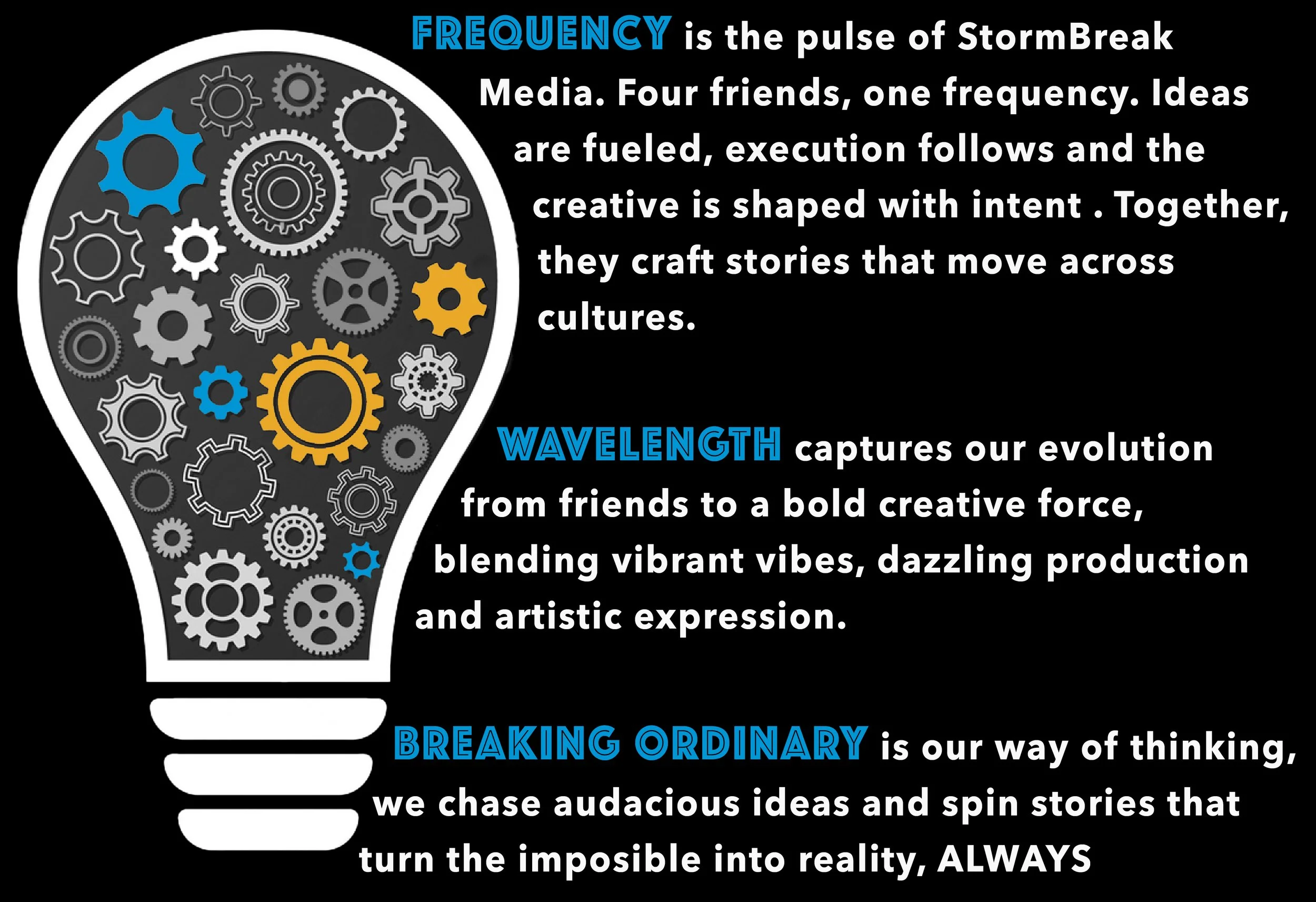 FREQUENCY is the pulse of StormBreak Media. Four friends, one frequency. Ideas are fueled, execution follows and the creative is shaped with intent . Together, they craft stories that move across cultures.

WAVELENGTH captures our evolution from friends to a bold creative force, blending vibrant vibes, dazzling production and artistic expression.

BREAKING ORDINARY is our way of thinking, we chase audacious ideas and spin stories that turn the imposible into reality, ALWAYS