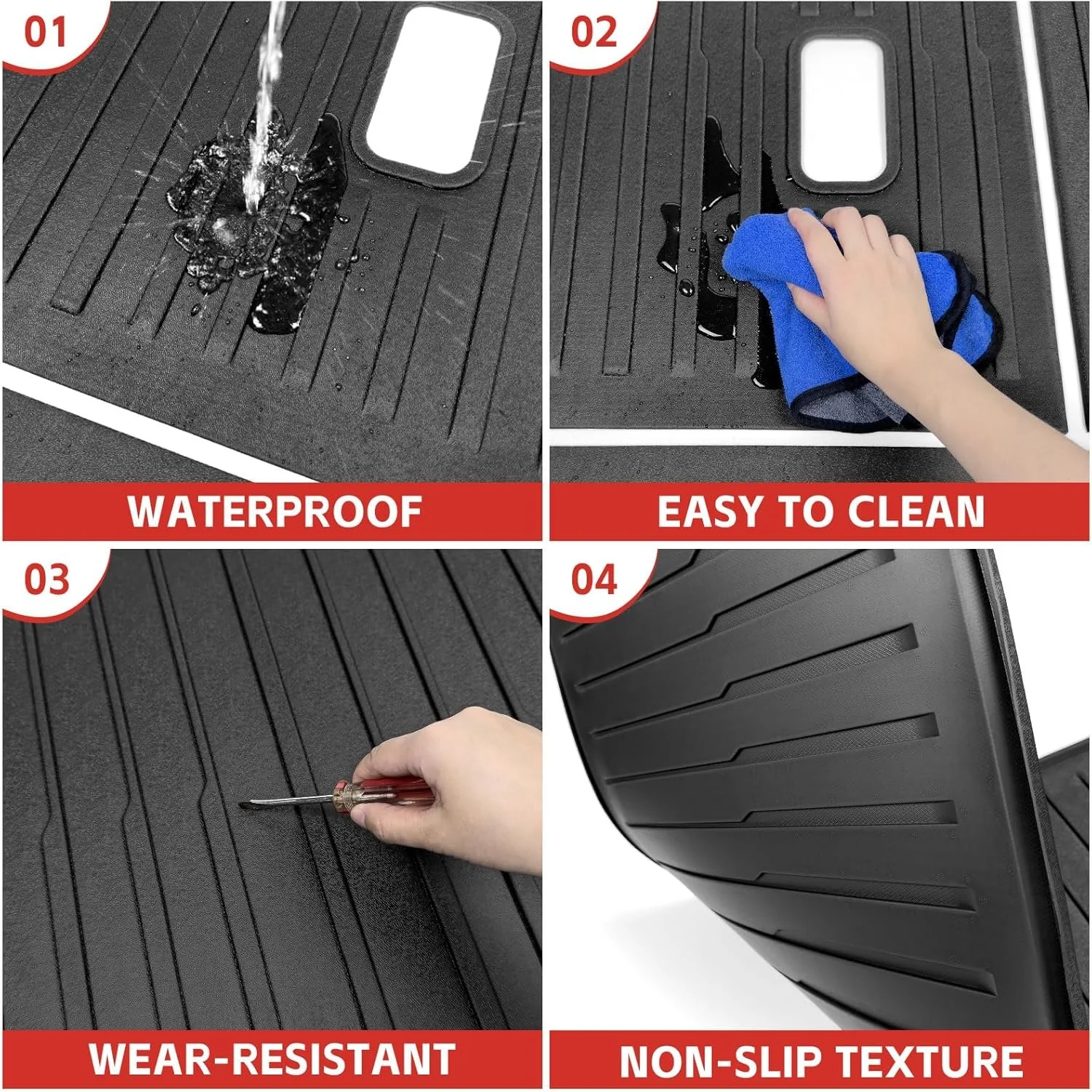 01

WATERPROOF

02

EASY TO CLEAN

03

WEAR-RESISTANT

04

NON-SLIP TEXTURE