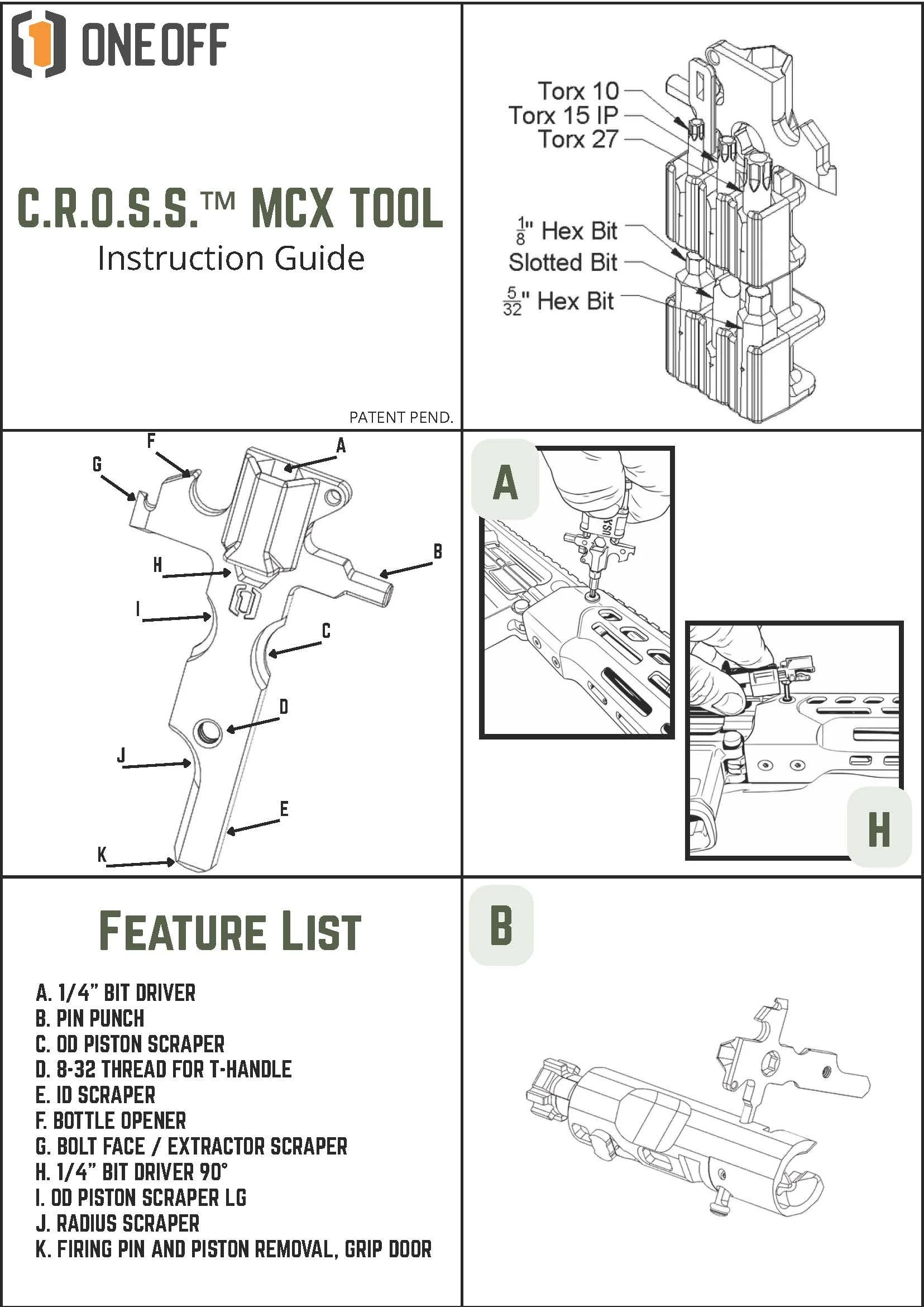 1 ONE OFF

C.R.O.S.S.™ MCX TOOL
Instruction Guide

PATENT PEND.

Torx 10
Torx 15 IP
Torx 27

$\frac{1}{8}$" Hex Bit
Slotted Bit
$\frac{5}{32}$" Hex Bit

F
G
A
B
H
I
C
D
J
E
K

A

USA

H

FEATURE LIST

A. 1/4" BIT DRIVER
B. PIN PUNCH
C. OD PISTON SCRAPER
D. 8-32 THREAD FOR T-HANDLE
E. ID SCRAPER
F. BOTTLE OPENER
G. BOLT FACE / EXTRACTOR SCRAPER
H. 1/4" BIT DRIVER 90°
I. OD PISTON SCRAPER LG
J. RADIUS SCRAPER
K. FIRING PIN AND PISTON REMOVAL, GRIP DOOR

B