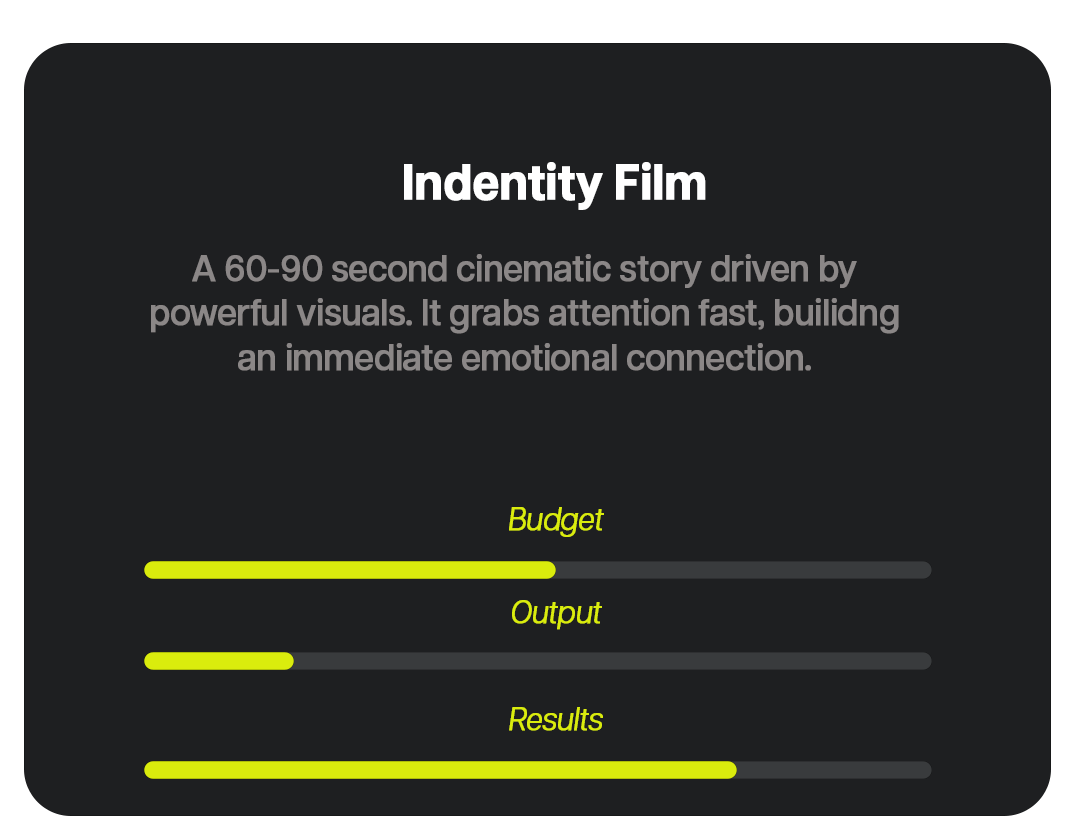 Indentity Film

A 60-90 second cinematic story driven by powerful visuals. It grabs attention fast, builidng an immediate emotional connection.

Budget

Output

Results