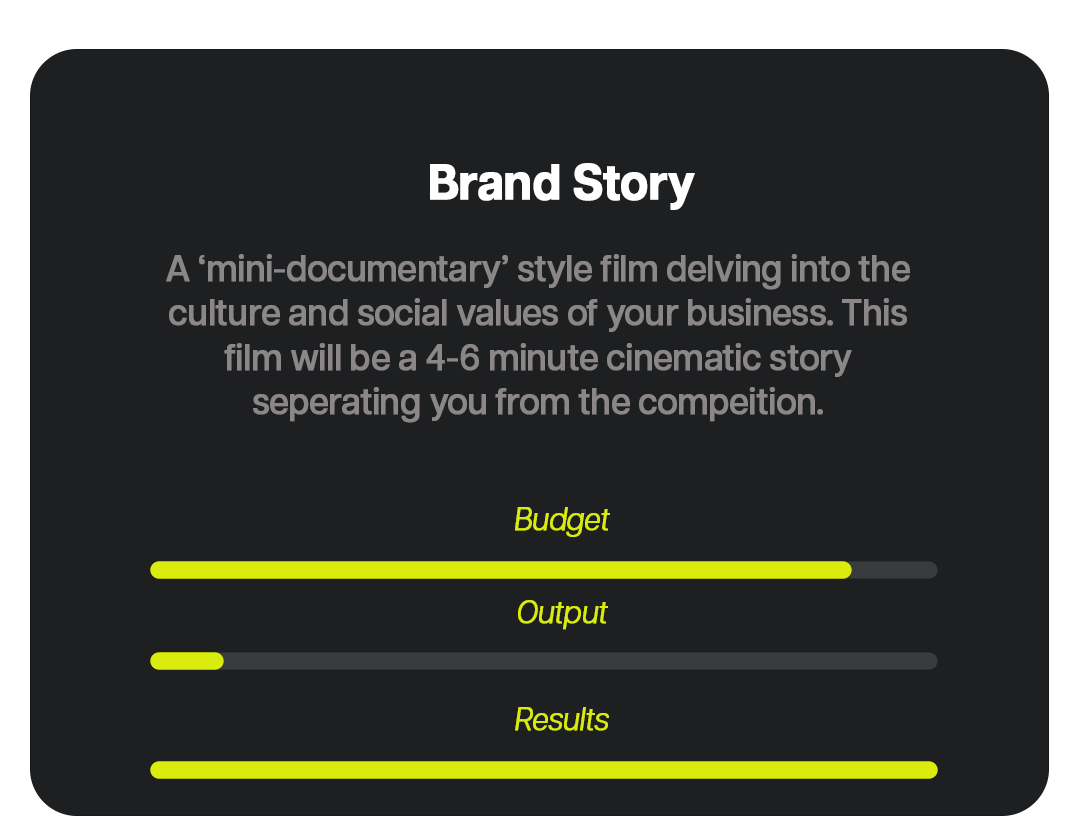 Brand Story

A 'mini-documentary' style film delving into the culture and social values of your business. This film will be a 4-6 minute cinematic story seperating you from the compeition.

Budget

Output

Results