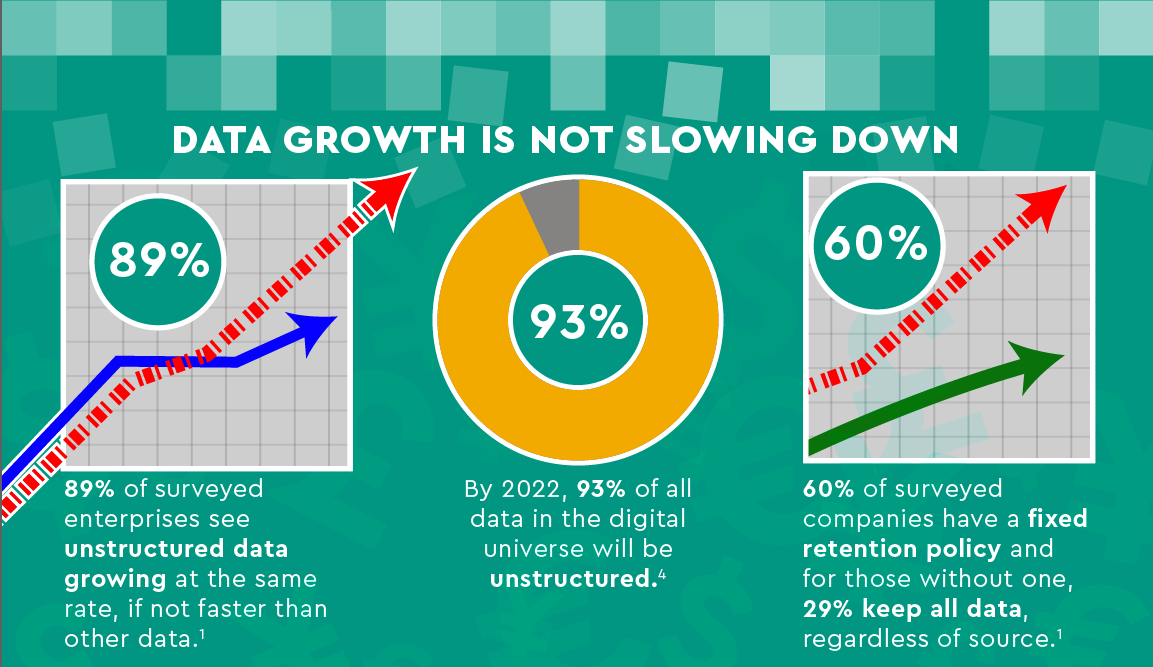 DATA GROWTH IS NOT SLOWING DOWN

89%

89% of surveyed enterprises see unstructured data growing at the same rate, if not faster than other data.$^1$

93%

By 2022, 93% of all data in the digital universe will be unstructured.$^4$

60%

60% of surveyed companies have a fixed retention policy and for those without one, 29% keep all data, regardless of source.$^1$