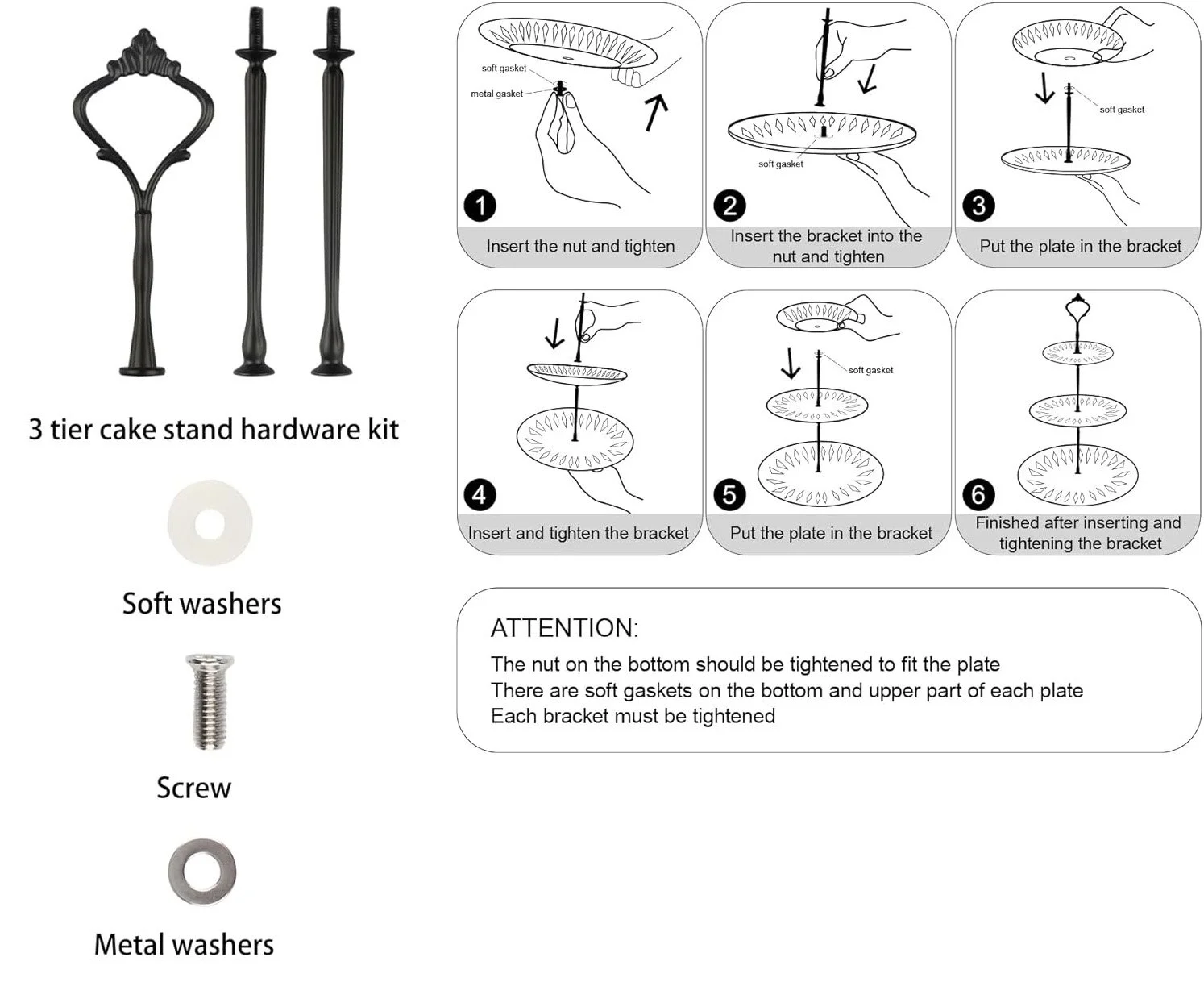 3 tier cake stand hardware kit

Soft washers

Screw

Metal washers

soft gasket
metal gasket
1
Insert the nut and tighten

soft gasket
2
Insert the bracket into the nut and tighten

soft gasket
3
Put the plate in the bracket

4
Insert and tighten the bracket

soft gasket
5
Put the plate in the bracket

6
Finished after inserting and tightening the bracket

ATTENTION:
The nut on the bottom should be tightened to fit the plate
There are soft gaskets on the bottom and upper part of each plate
Each bracket must be tightened