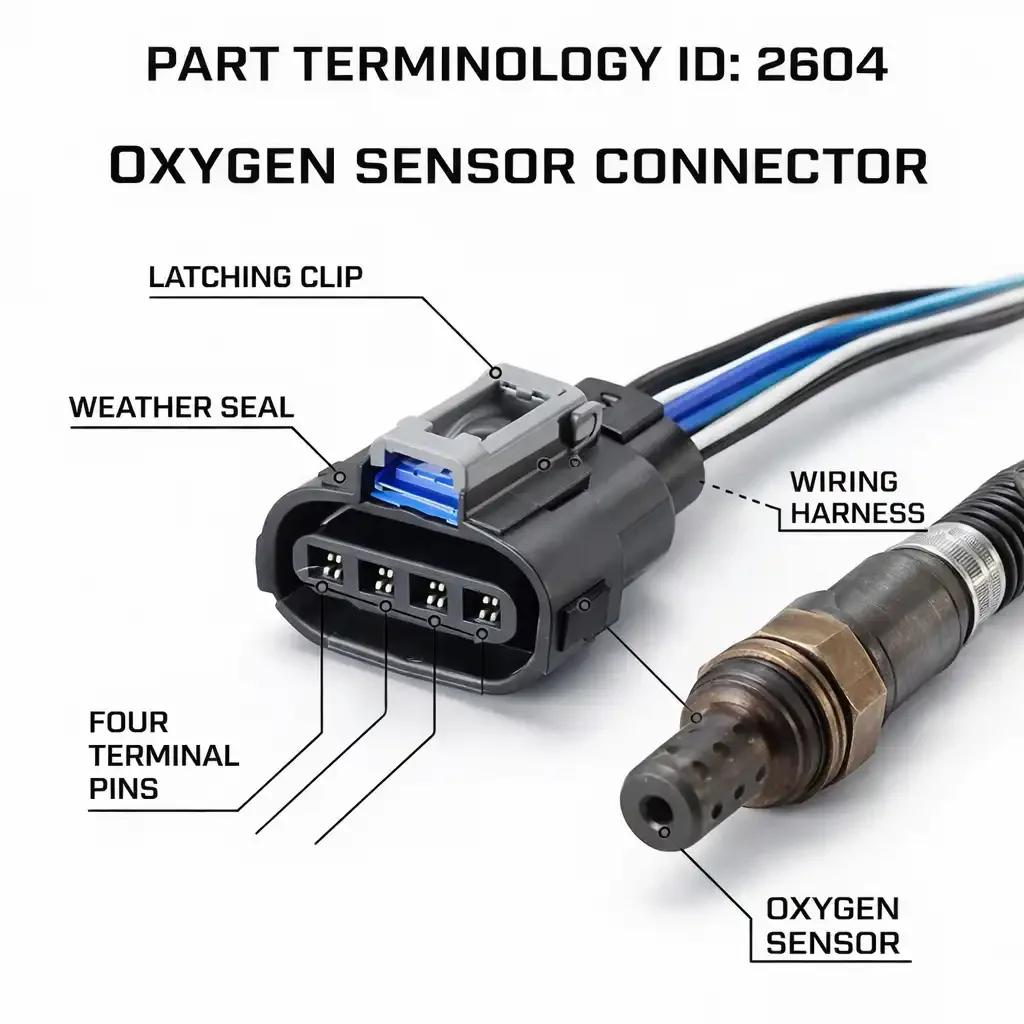 PART TERMINOLOGY ID: 2604

OXYGEN SENSOR CONNECTOR

LATCHING CLIP

WEATHER SEAL

WIRING HARNESS

FOUR TERMINAL PINS

OXYGEN SENSOR