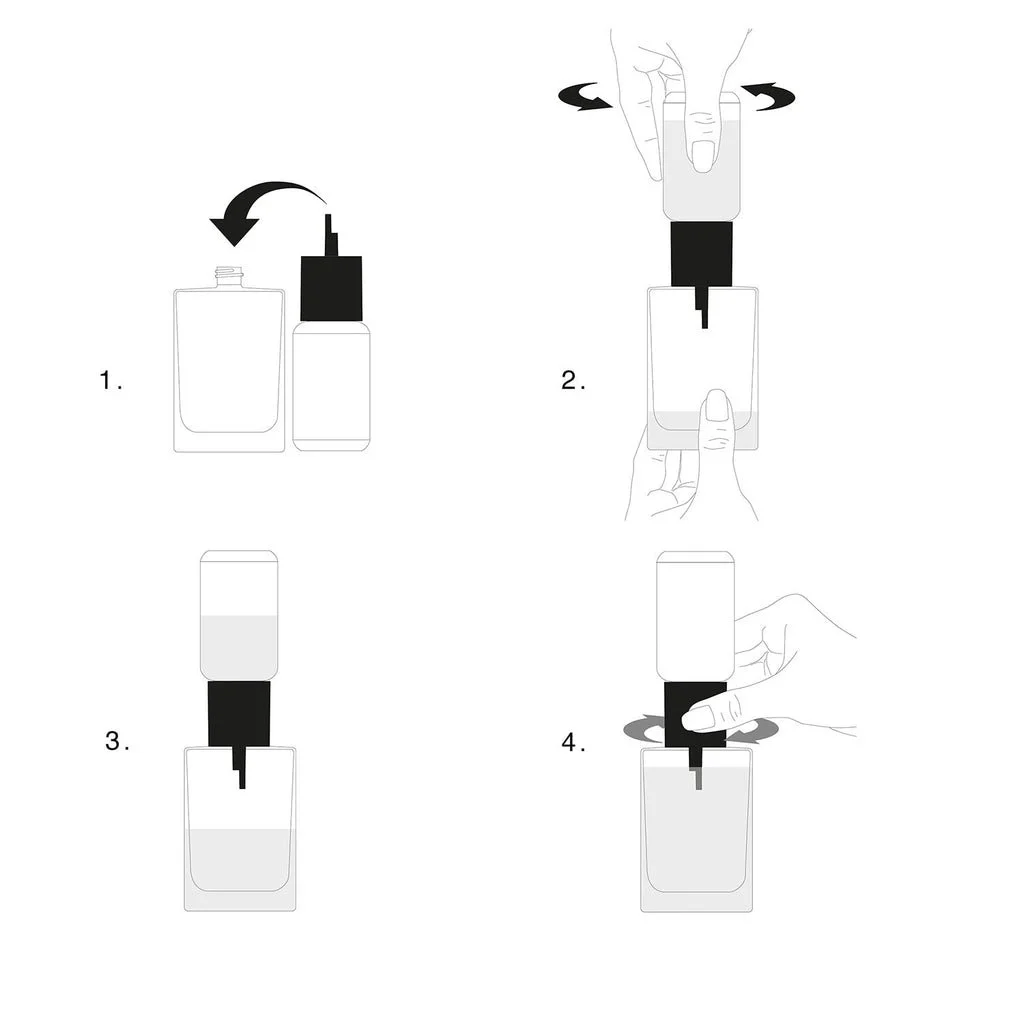 1.

2.

3.

4.