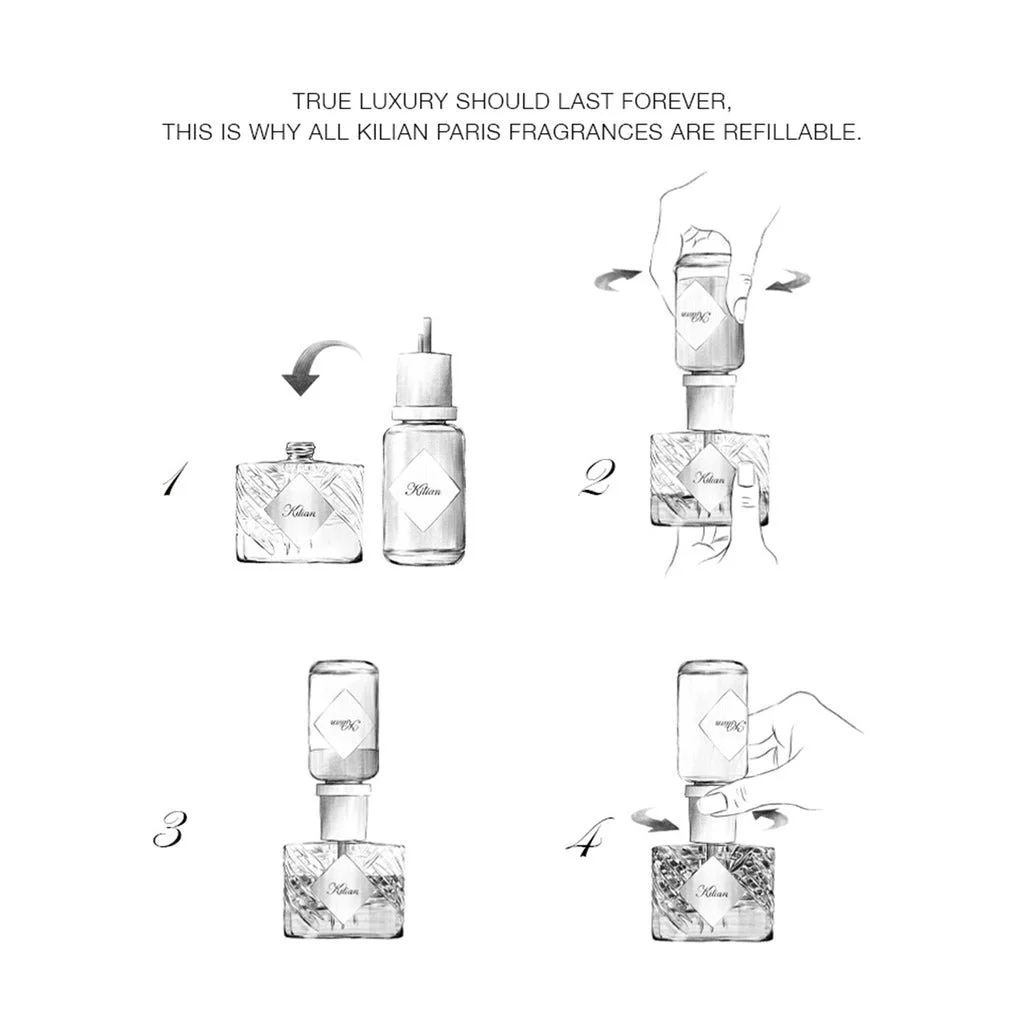 TRUE LUXURY SHOULD LAST FOREVER,
THIS IS WHY ALL KILIAN PARIS FRAGRANCES ARE REFILLABLE.

1

Kilian

Kilian

2

Kilian

Kilian

3

Kilian

Kilian

4

Kilian

Kilian