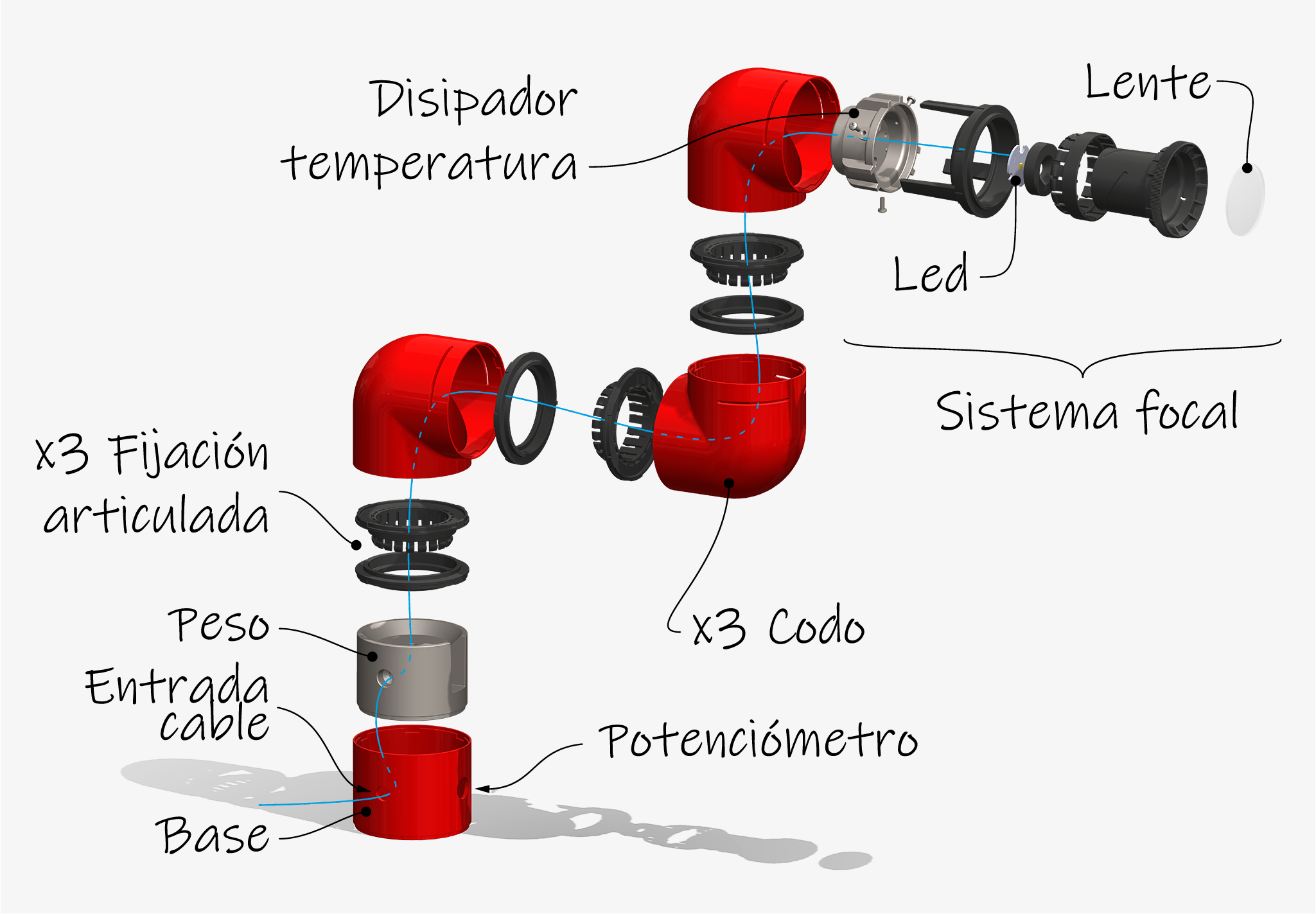 Disipador temperatura

Lente

Led

Sistema focal

x3 Fijación articulada

x3 Codo

Peso

Entrada cable

Potenciómetro

Base