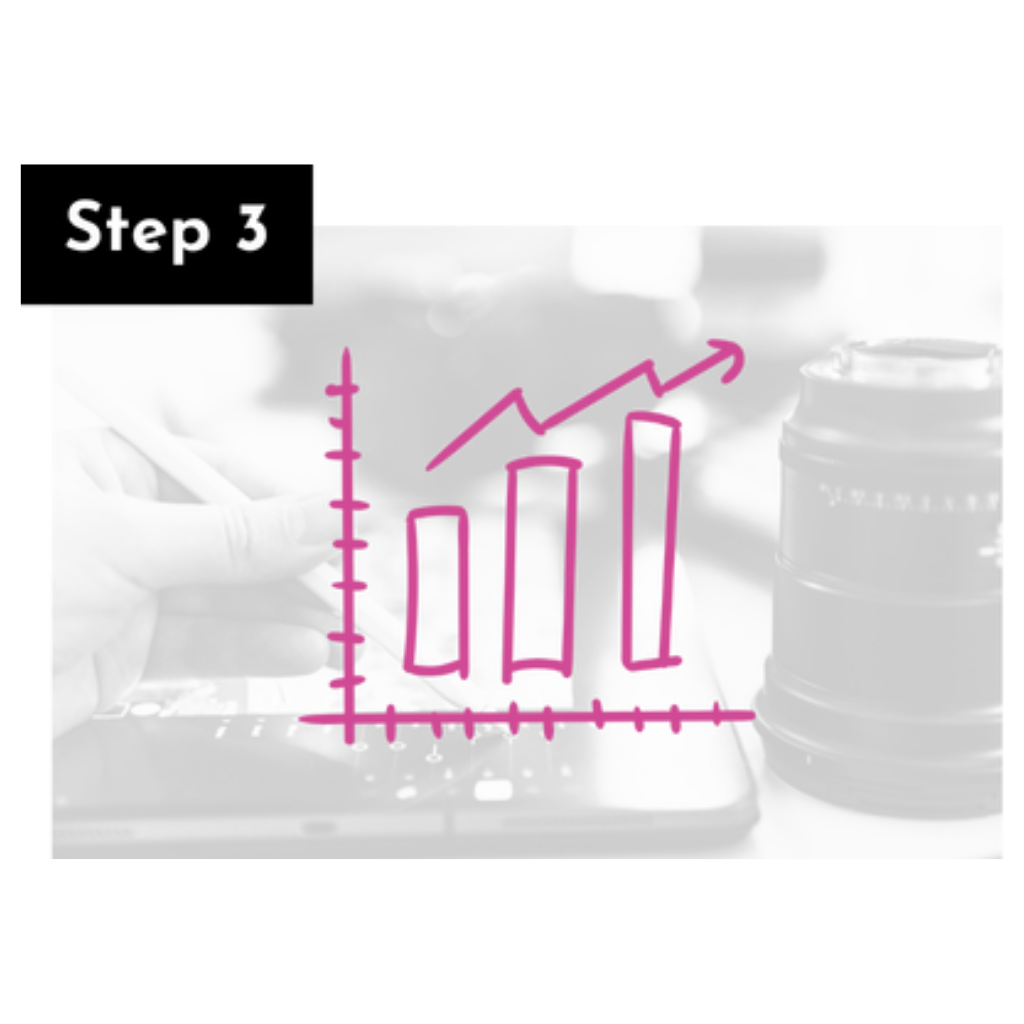 Step 3