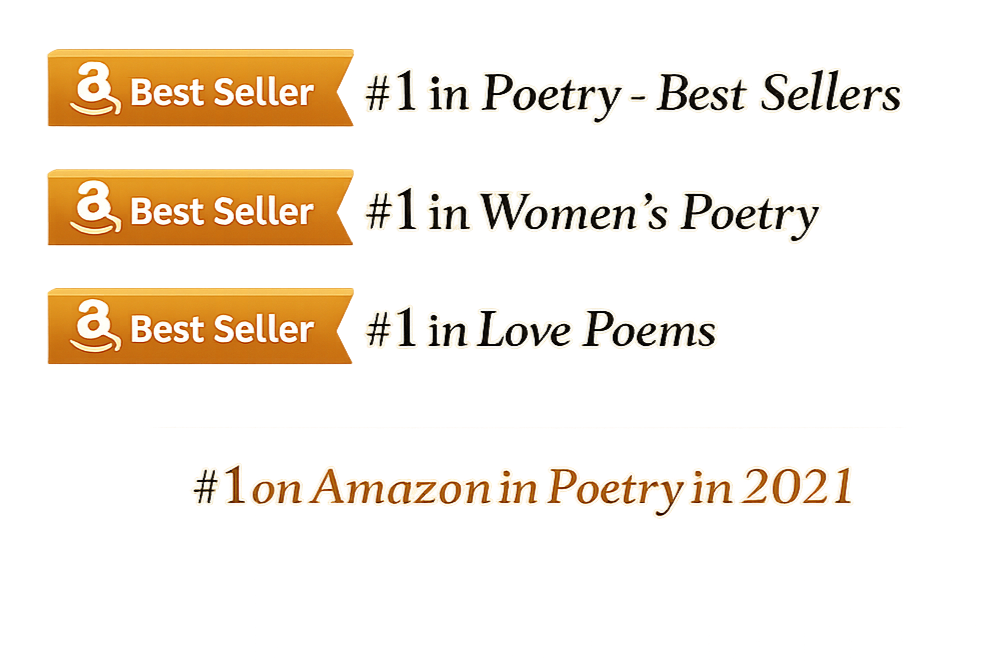 Best Seller #1 in Poetry - Best Sellers

Best Seller #1 in Women's Poetry

Best Seller #1 in Love Poems

#1 on Amazon in Poetry in 2021