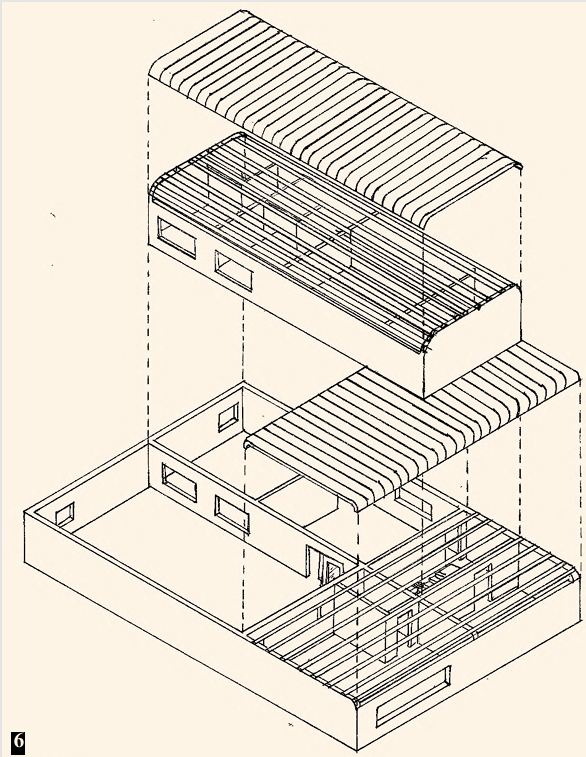 6