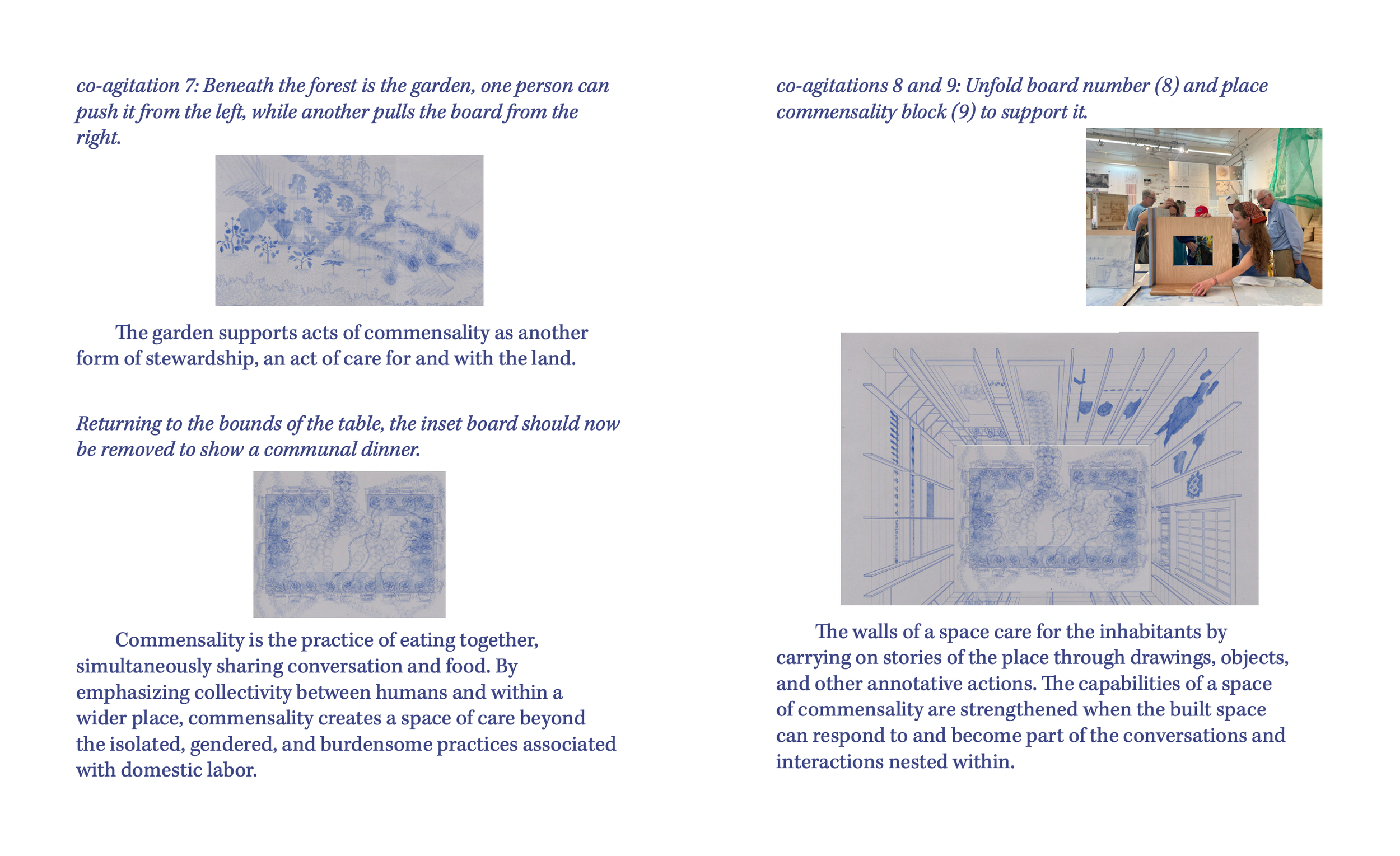 co-agitation 7: Beneath the forest is the garden, one person can push it from the left, while another pulls the board from the right.

The garden supports acts of commensality as another form of stewardship, an act of care for and with the land.

Returning to the bounds of the table, the inset board should now be removed to show a communal dinner.

Commensality is the practice of eating together, simultaneously sharing conversation and food. By emphasizing collectivity between humans and within a wider place, commensality creates a space of care beyond the isolated, gendered, and burdensome practices associated with domestic labor.

co-agitations 8 and 9: Unfold board number (8) and place commensality block (9) to support it.

The walls of a space care for the inhabitants by carrying on stories of the place through drawings, objects, and other annotative actions. The capabilities of a space of commensality are strengthened when the built space can respond to and become part of the conversations and interactions nested within.