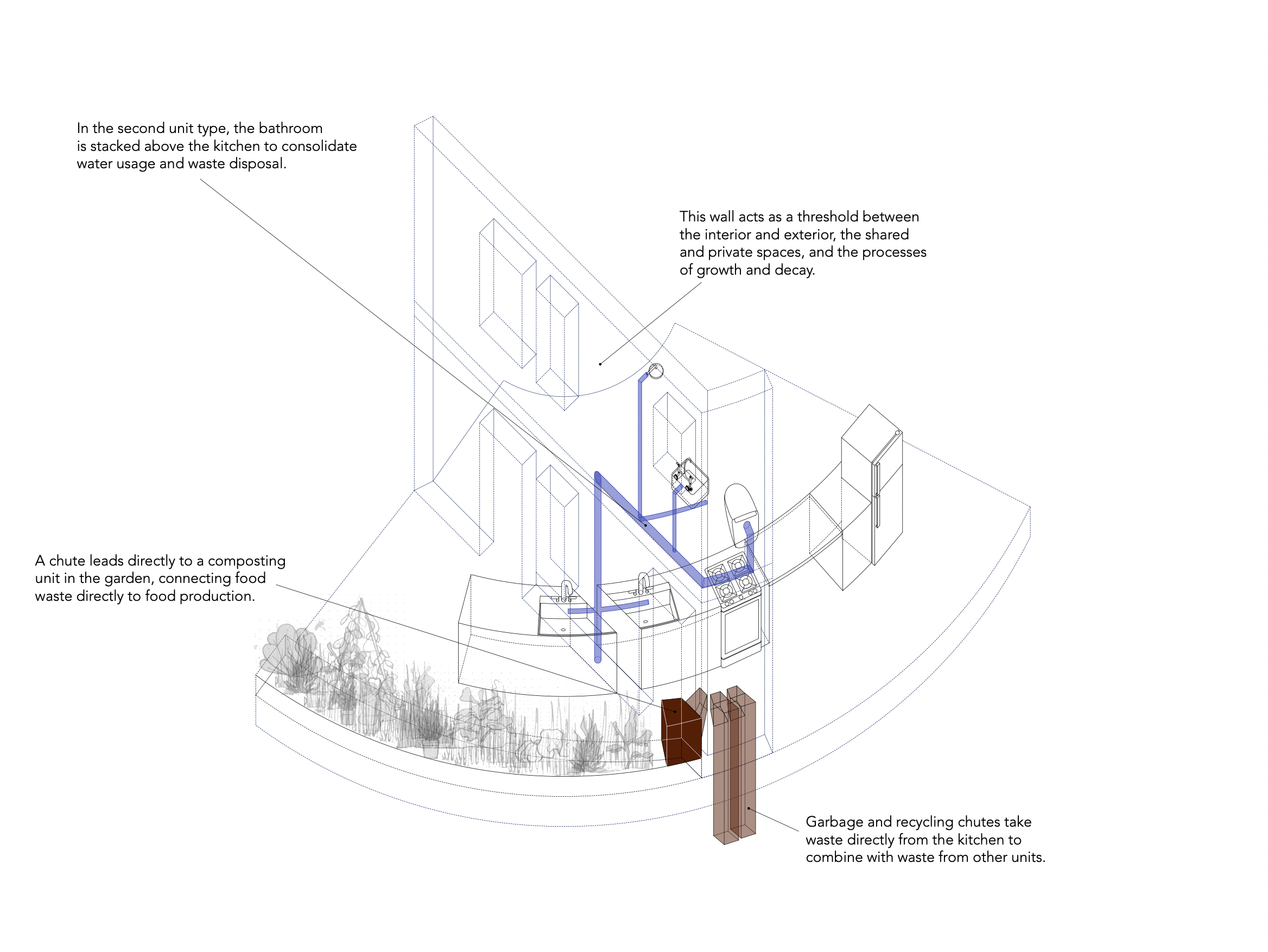 In the second unit type, the bathroom is stacked above the kitchen to consolidate water usage and waste disposal.

This wall acts as a threshold between the interior and exterior, the shared and private spaces, and the processes of growth and decay.

A chute leads directly to a composting unit in the garden, connecting food waste directly to food production.

Garbage and recycling chutes take waste directly from the kitchen to combine with waste from other units.