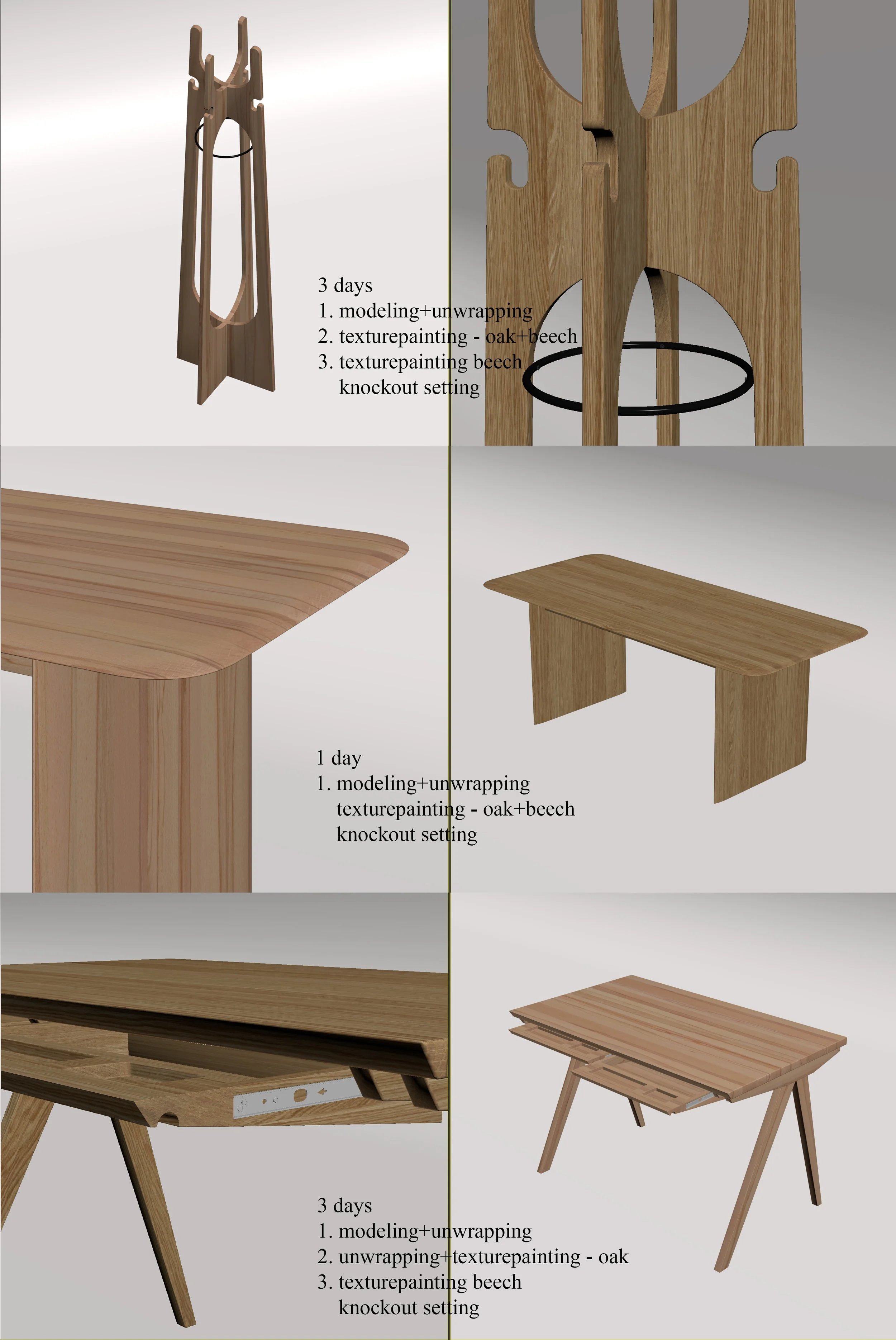 3 days
1. modeling+unwrapping
2. texturepainting - oak+beech
3. texturepainting beech
knockout setting

1 day
1. modeling+unwrapping
texturepainting - oak+beech
knockout setting

3 days
1. modeling+unwrapping
2. unwrapping+texturepainting - oak
3. texturepainting beech
knockout setting