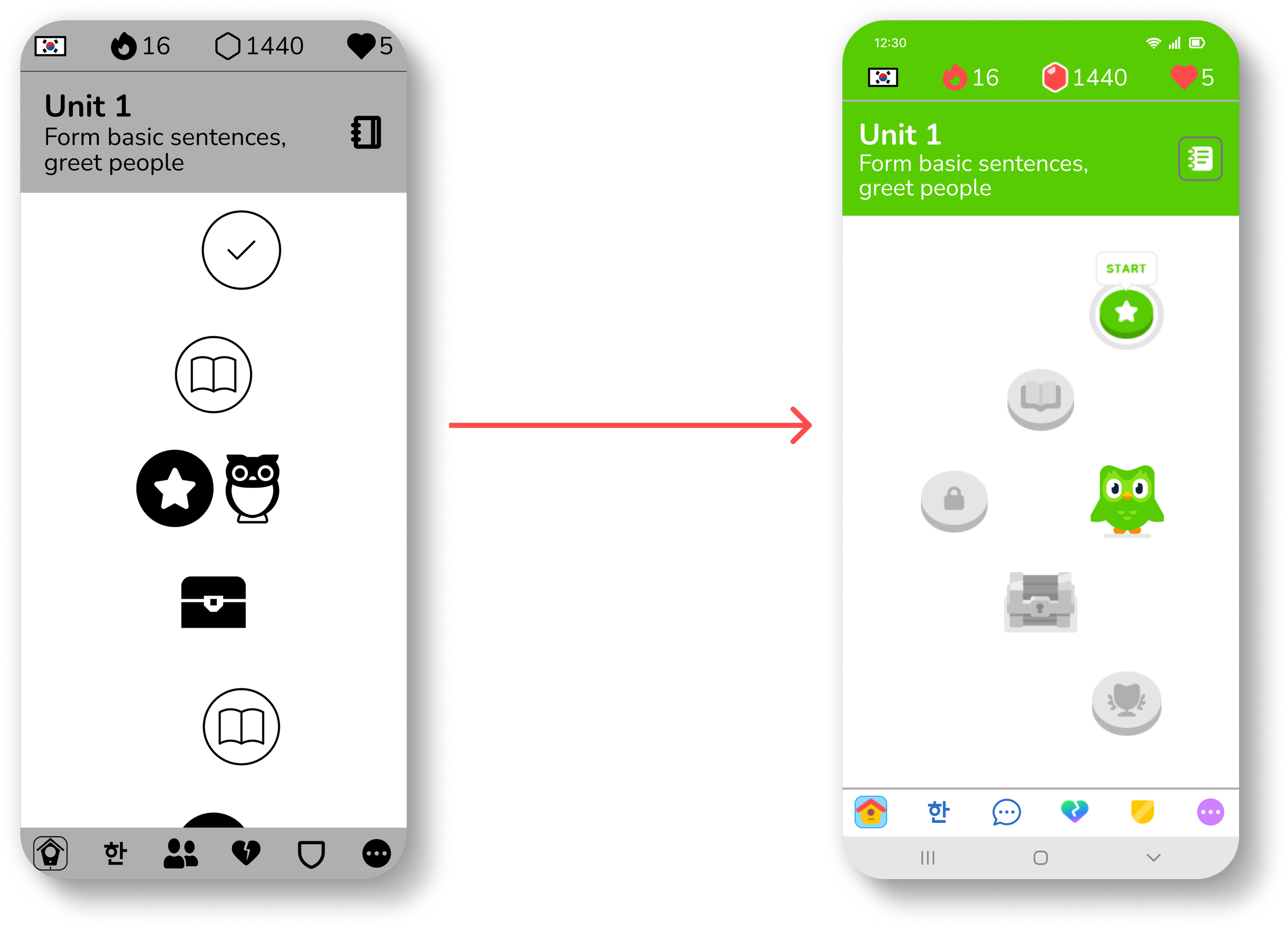 16 1440 5

Unit 1
Form basic sentences, greet people

한

12:30

16 1440 5

Unit 1
Form basic sentences, greet people

START

한