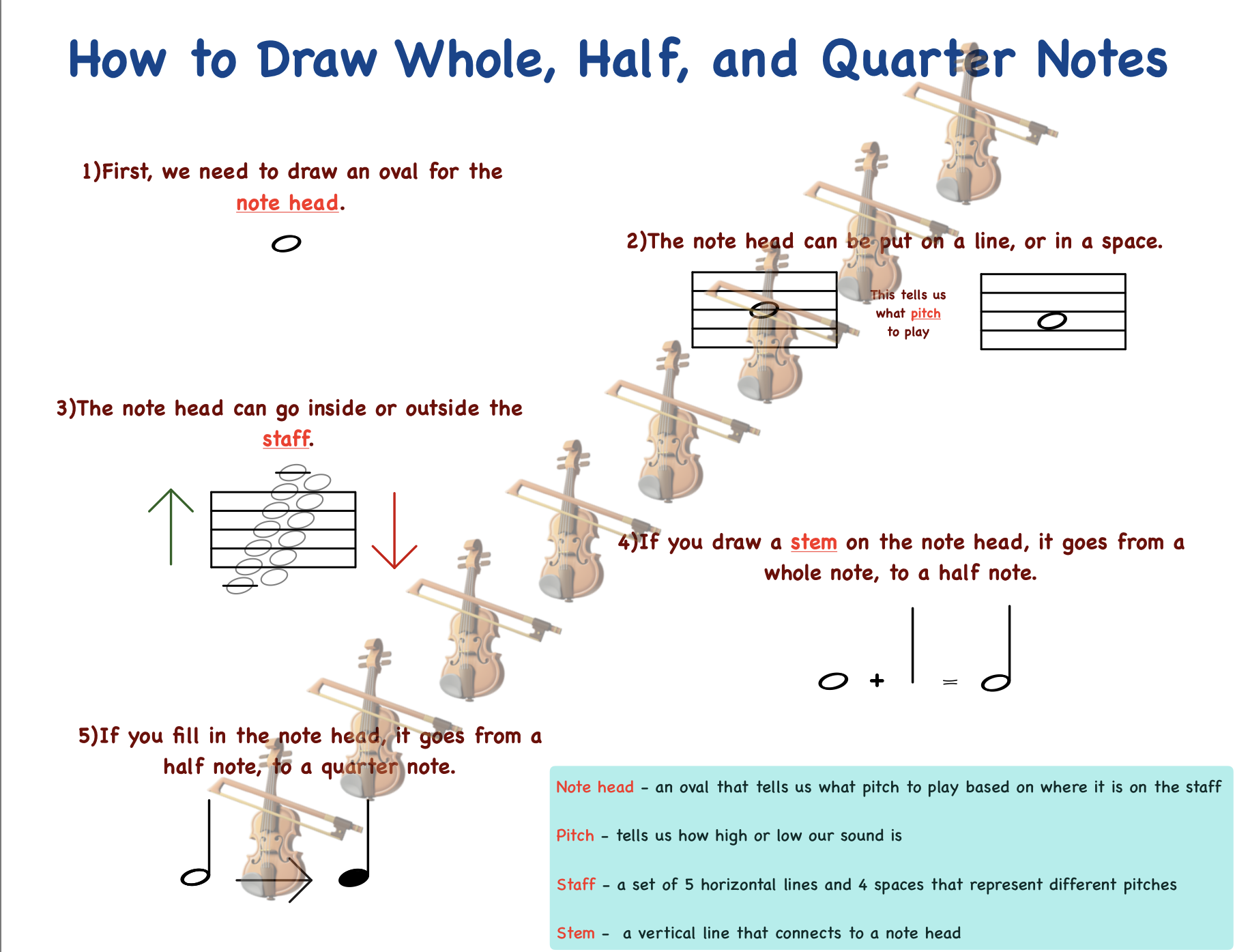 How to Draw Whole, Half, and Quarter Notes

1)First, we need to draw an oval for the note head.

2)The note head can be put on a line, or in a space.

This tells us what pitch to play

3)The note head can go inside or outside the staff.

4)If you draw a stem on the note head, it goes from a whole note, to a half note.

+ =

5)If you fill in the note head, it goes from a half note, to a quarter note.

Note head - an oval that tells us what pitch to play based on where it is on the staff

Pitch - tells us how high or low our sound is

Staff - a set of 5 horizontal lines and 4 spaces that represent different pitches

Stem - a vertical line that connects to a note head