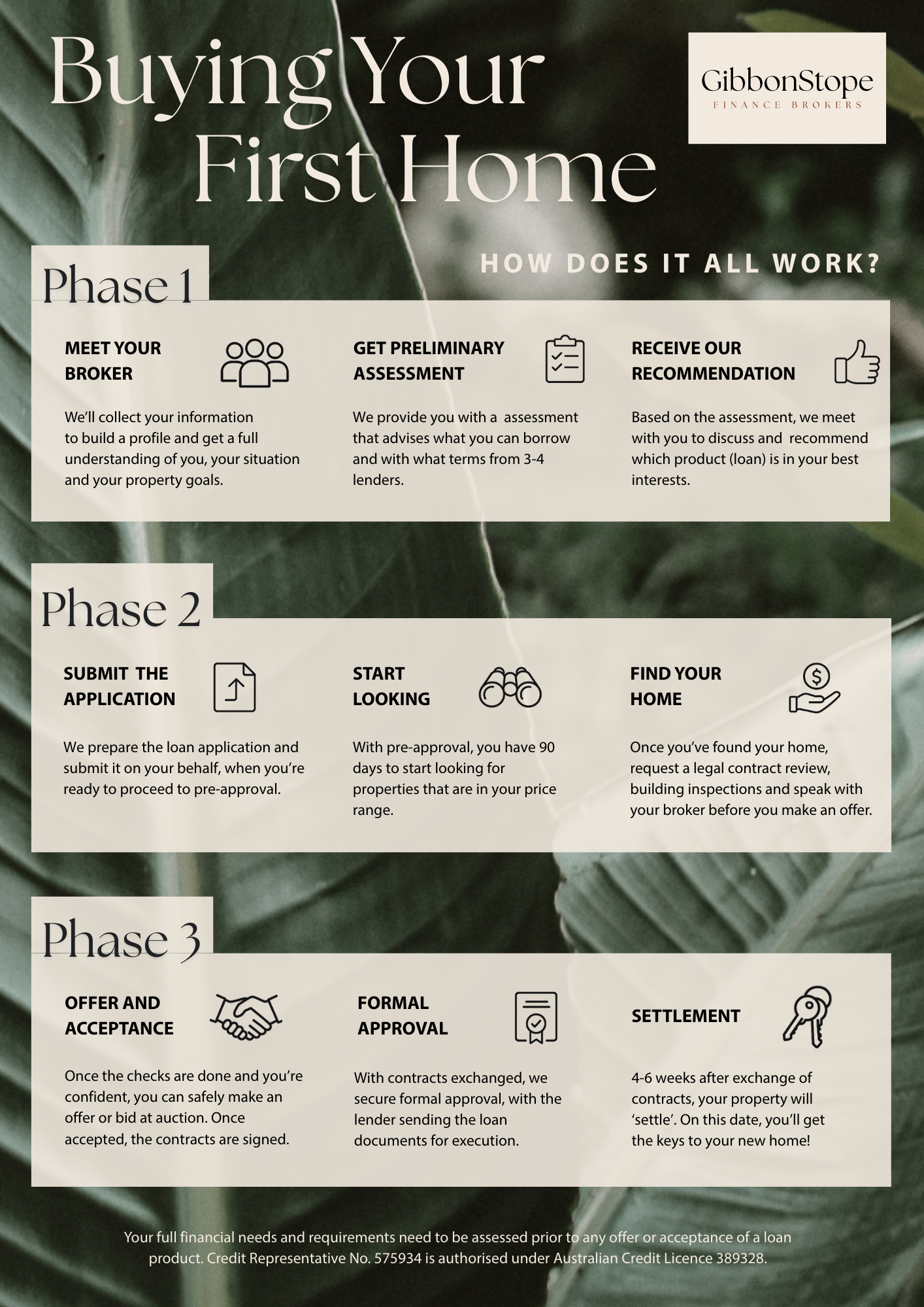 Buying Your First Home

GibbonStope
FINANCE BROKERS

HOW DOES IT ALL WORK?

Phase 1

MEET YOUR BROKER

We'll collect your information to build a profile and get a full understanding of you, your situation and your property goals.

GET PRELIMINARY ASSESSMENT

We provide you with a assessment that advises what you can borrow and with what terms from 3-4 lenders.

RECEIVE OUR RECOMMENDATION

Based on the assessment, we meet with you to discuss and recommend which product (loan) is in your best interests.

Phase 2

SUBMIT THE APPLICATION

We prepare the loan application and submit it on your behalf, when you're ready to proceed to pre-approval.

START LOOKING

With pre-approval, you have 90 days to start looking for properties that are in your price range.

FIND YOUR HOME

Once you've found your home, request a legal contract review, building inspections and speak with your broker before you make an offer.

Phase 3

OFFER AND ACCEPTANCE

Once the checks are done and you're confident, you can safely make an offer or bid at auction. Once accepted, the contracts are signed.

FORMAL APPROVAL

With contracts exchanged, we secure formal approval, with the lender sending the loan documents for execution.

SETTLEMENT

4-6 weeks after exchange of contracts, your property will 'settle'. On this date, you'll get the keys to your new home!

Your full financial needs and requirements need to be assessed prior to any offer or acceptance of a loan product. Credit Representative No. 575934 is authorised under Australian Credit Licence 389328.