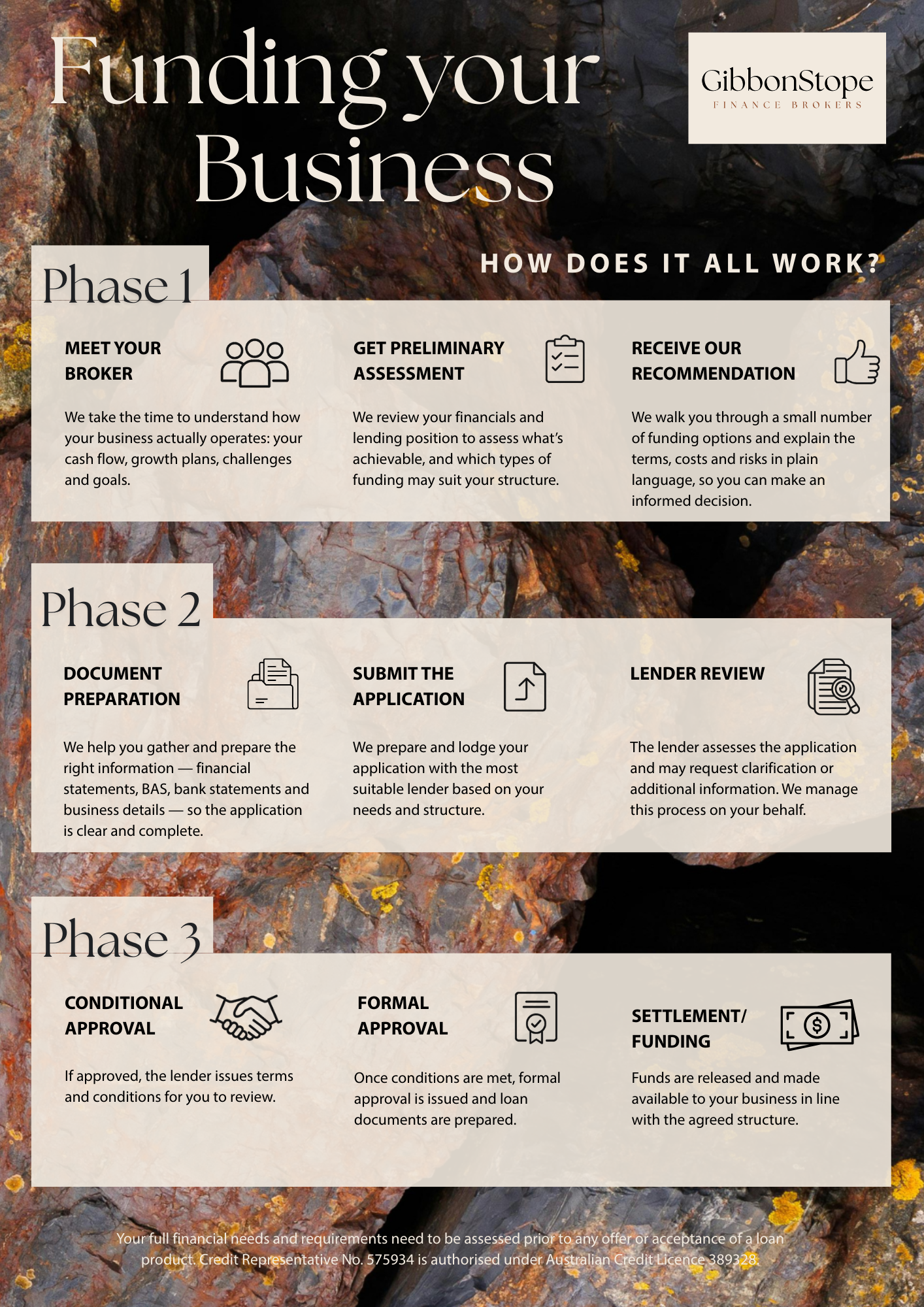 Funding your Business

GibbonStope
FINANCE BROKERS

HOW DOES IT ALL WORK?

Phase 1

MEET YOUR BROKER

We take the time to understand how your business actually operates: your cash flow, growth plans, challenges and goals.

GET PRELIMINARY ASSESSMENT

We review your financials and lending position to assess what's achievable, and which types of funding may suit your structure.

RECEIVE OUR RECOMMENDATION

We walk you through a small number of funding options and explain the terms, costs and risks in plain language, so you can make an informed decision.

Phase 2

DOCUMENT PREPARATION

We help you gather and prepare the right information — financial statements, BAS, bank statements and business details — so the application is clear and complete.

SUBMIT THE APPLICATION

We prepare and lodge your application with the most suitable lender based on your needs and structure.

LENDER REVIEW

The lender assesses the application and may request clarification or additional information. We manage this process on your behalf.

Phase 3

CONDITIONAL APPROVAL

If approved, the lender issues terms and conditions for you to review.

FORMAL APPROVAL

Once conditions are met, formal approval is issued and loan documents are prepared.

SETTLEMENT/ FUNDING

Funds are released and made available to your business in line with the agreed structure.

Your full financial needs and requirements need to be assessed prior to any offer or acceptance of a loan product. Credit Representative No. 575934 is authorised under Australian Credit Licence 389328.