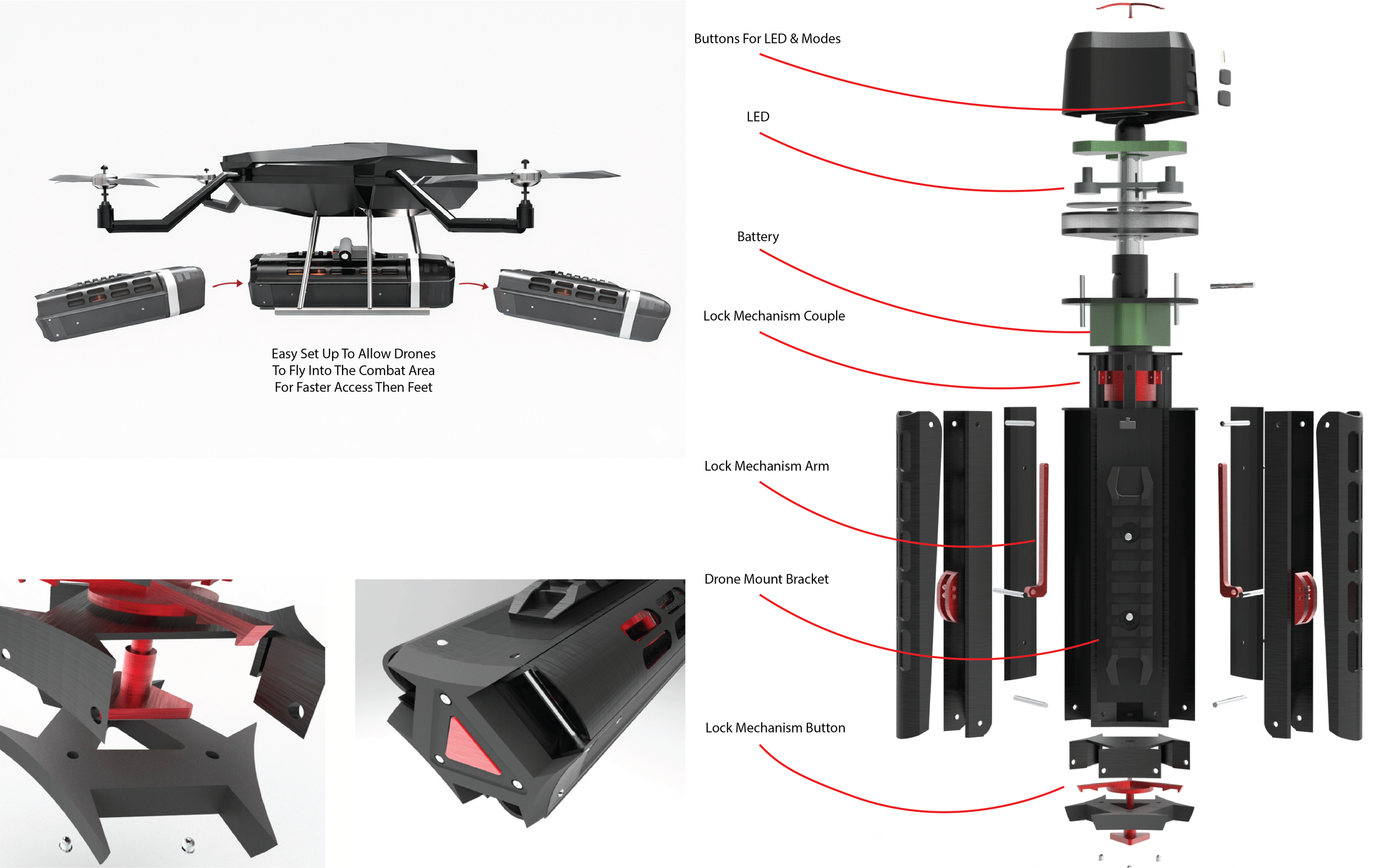 Easy Set Up To Allow Drones To Fly Into The Combat Area For Faster Access Then Feet

Buttons For LED & Modes

LED

Battery

Lock Mechanism Couple

Lock Mechanism Arm

Drone Mount Bracket

Lock Mechanism Button