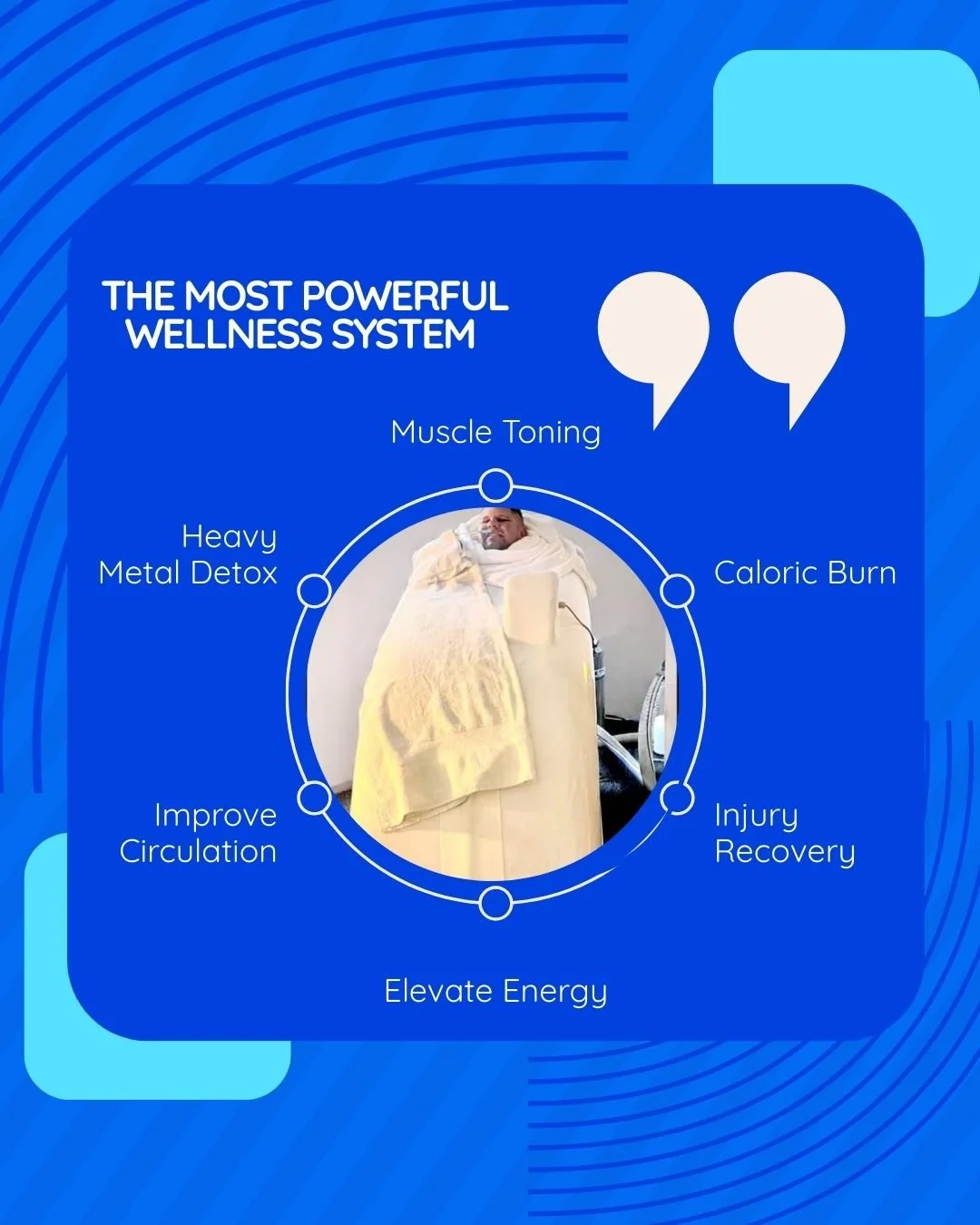 THE MOST POWERFUL WELLNESS SYSTEM

Muscle Toning

Heavy Metal Detox

Caloric Burn

Improve Circulation

Injury Recovery

Elevate Energy