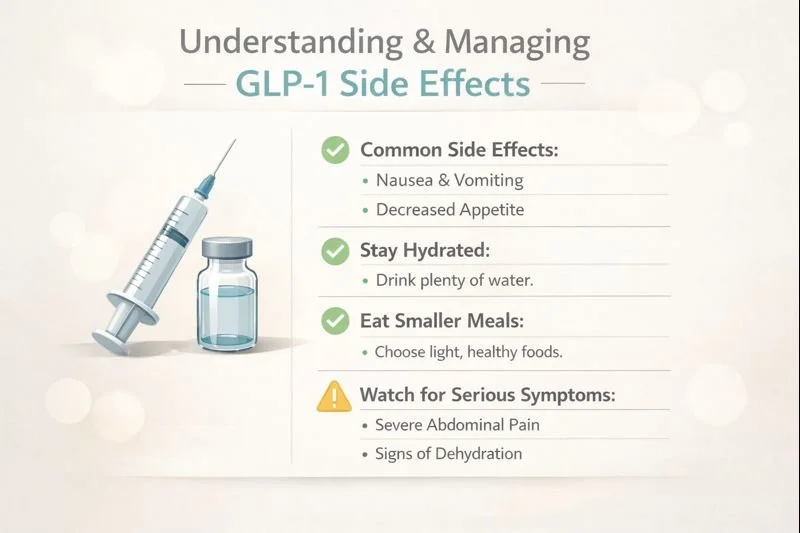 Understanding & Managing
GLP-1 Side Effects

Common Side Effects:
• Nausea & Vomiting
• Decreased Appetite

Stay Hydrated:
• Drink plenty of water.

Eat Smaller Meals:
• Choose light, healthy foods.

Watch for Serious Symptoms:
• Severe Abdominal Pain
• Signs of Dehydration