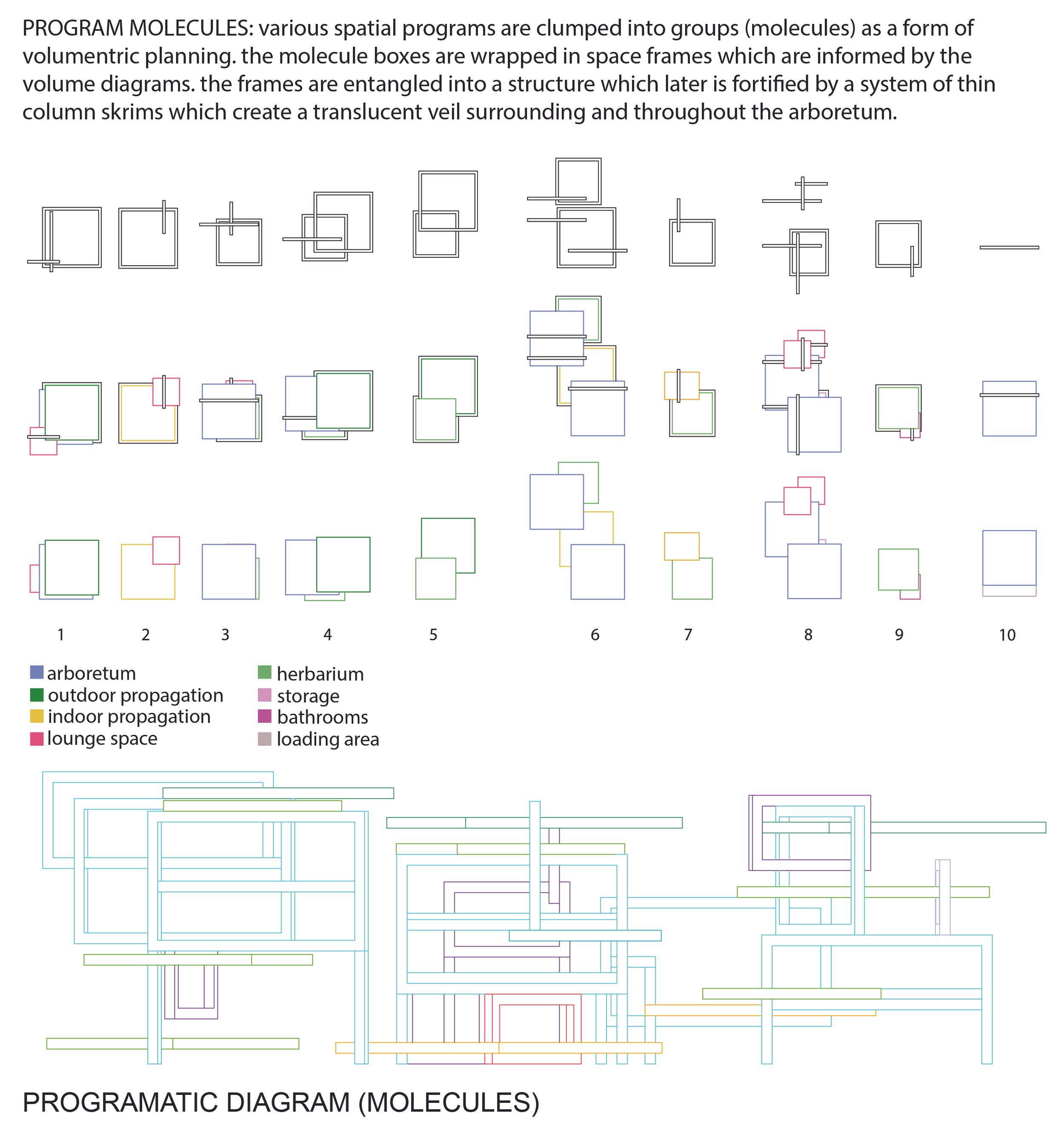 PROGRAM MOLECULES: various spatial programs are clumped into groups (molecules) as a form of volumentric planning. the molecule boxes are wrapped in space frames which are informed by the volume diagrams. the frames are entangled into a structure which later is fortified by a system of thin column skrims which create a translucent veil surrounding and throughout the arboretum.

1 2 3 4 5 6 7 8 9 10

arboretum
outdoor propagation
indoor propagation
lounge space

herbarium
storage
bathrooms
loading area

PROGRAMATIC DIAGRAM (MOLECULES)