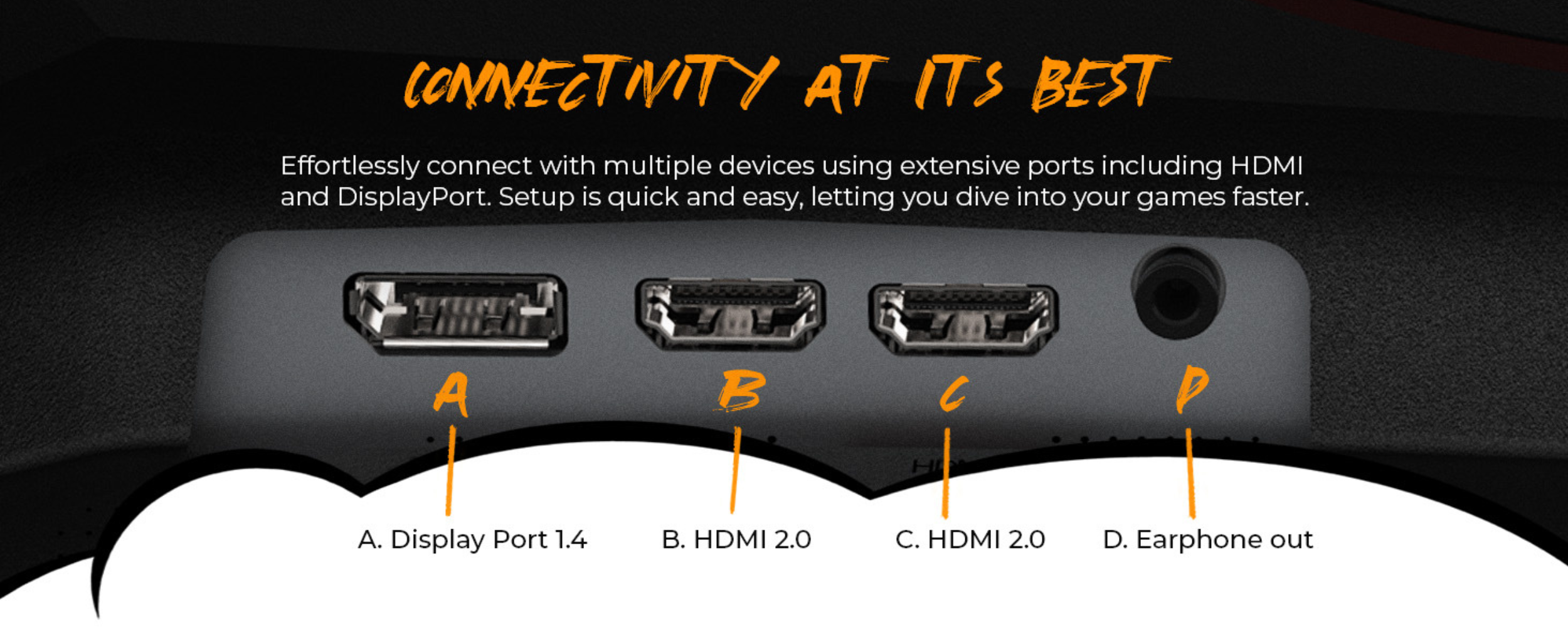 CONNECTIVITY AT ITS BEST

Effortlessly connect with multiple devices using extensive ports including HDMI and DisplayPort. Setup is quick and easy, letting you dive into your games faster.

A

B

C

D

A. Display Port 1.4

B. HDMI 2.0

C. HDMI 2.0

D. Earphone out