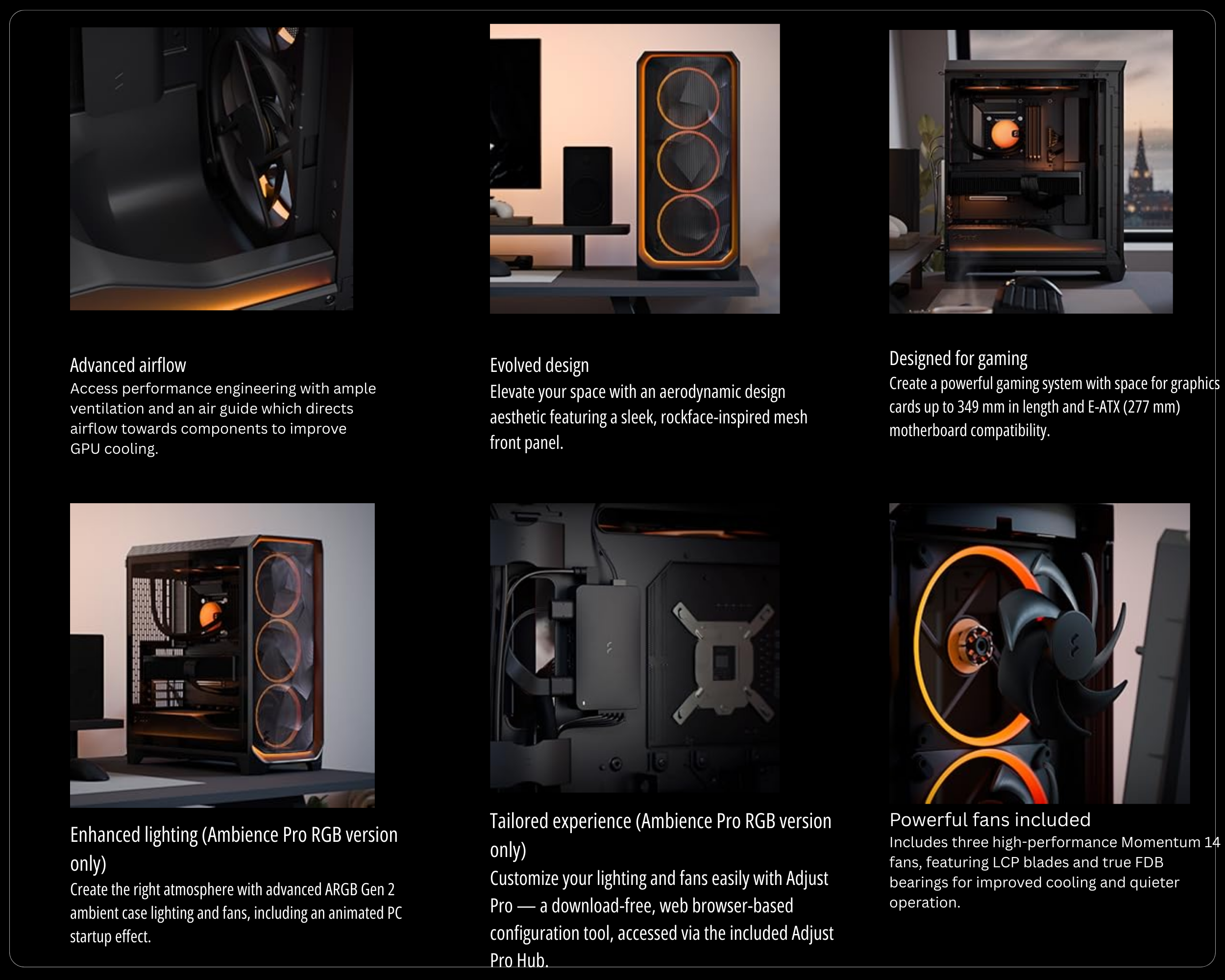 Advanced airflow
Access performance engineering with ample ventilation and an air guide which directs airflow towards components to improve GPU cooling.

Evolved design
Elevate your space with an aerodynamic design aesthetic featuring a sleek, rockface-inspired mesh front panel.

Designed for gaming
Create a powerful gaming system with space for graphics cards up to 349 mm in length and E-ATX (277 mm) motherboard compatibility.

Enhanced lighting (Ambience Pro RGB version only)
Create the right atmosphere with advanced ARGB Gen 2 ambient case lighting and fans, including an animated PC startup effect.

Tailored experience (Ambience Pro RGB version only)
Customize your lighting and fans easily with Adjust Pro — a download-free, web browser-based configuration tool, accessed via the included Adjust Pro Hub.

Powerful fans included
Includes three high-performance Momentum 14 fans, featuring LCP blades and true FDB bearings for improved cooling and quieter operation.